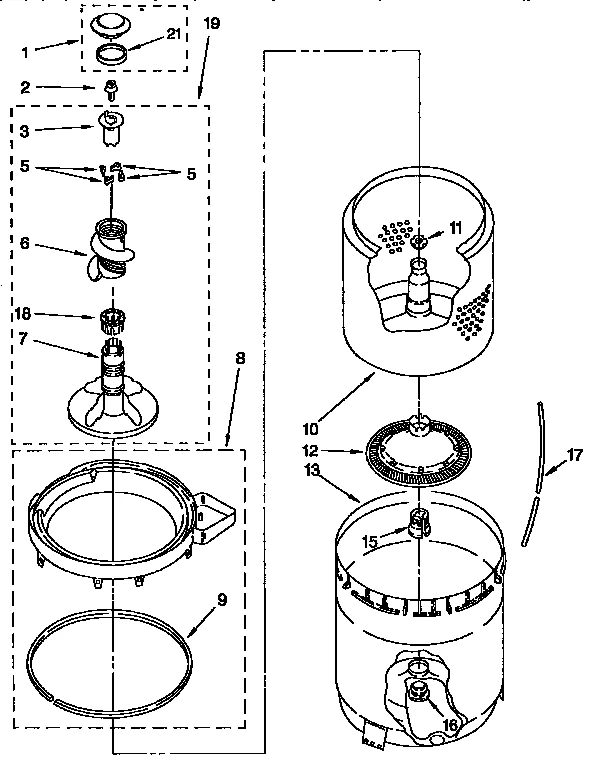 1
21
19
2
3
5
5
6
18
7
8
9
11
10
12
13
17
15
16