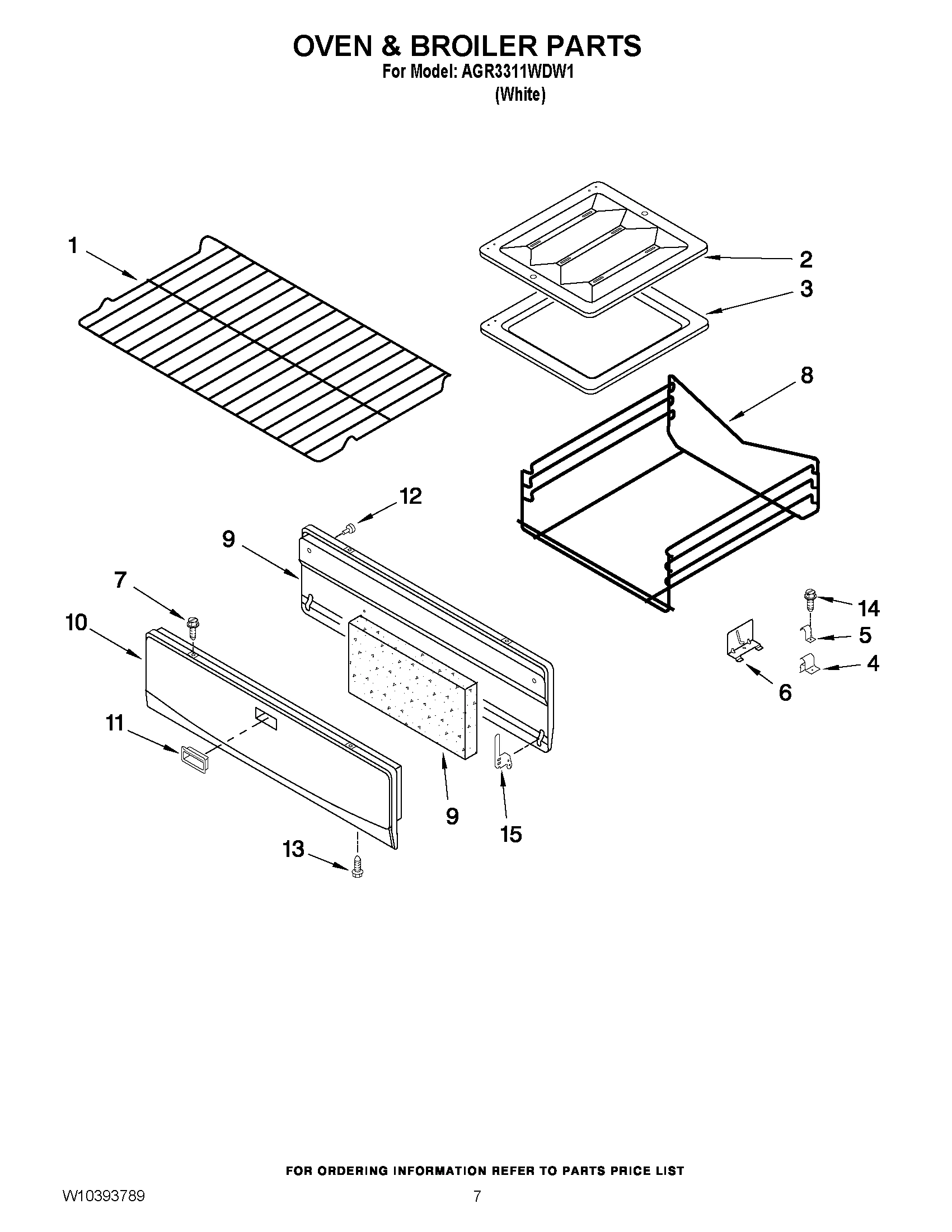 OVEN & BROILER PARTS
For Model: AGR3311WDW1
(White)

1
2
3
8
12
9
7
10
14
5
4
6
11
9
15
13

FOR ORDERING INFORMATION REFER TO PARTS PRICE LIST

W10393789
7