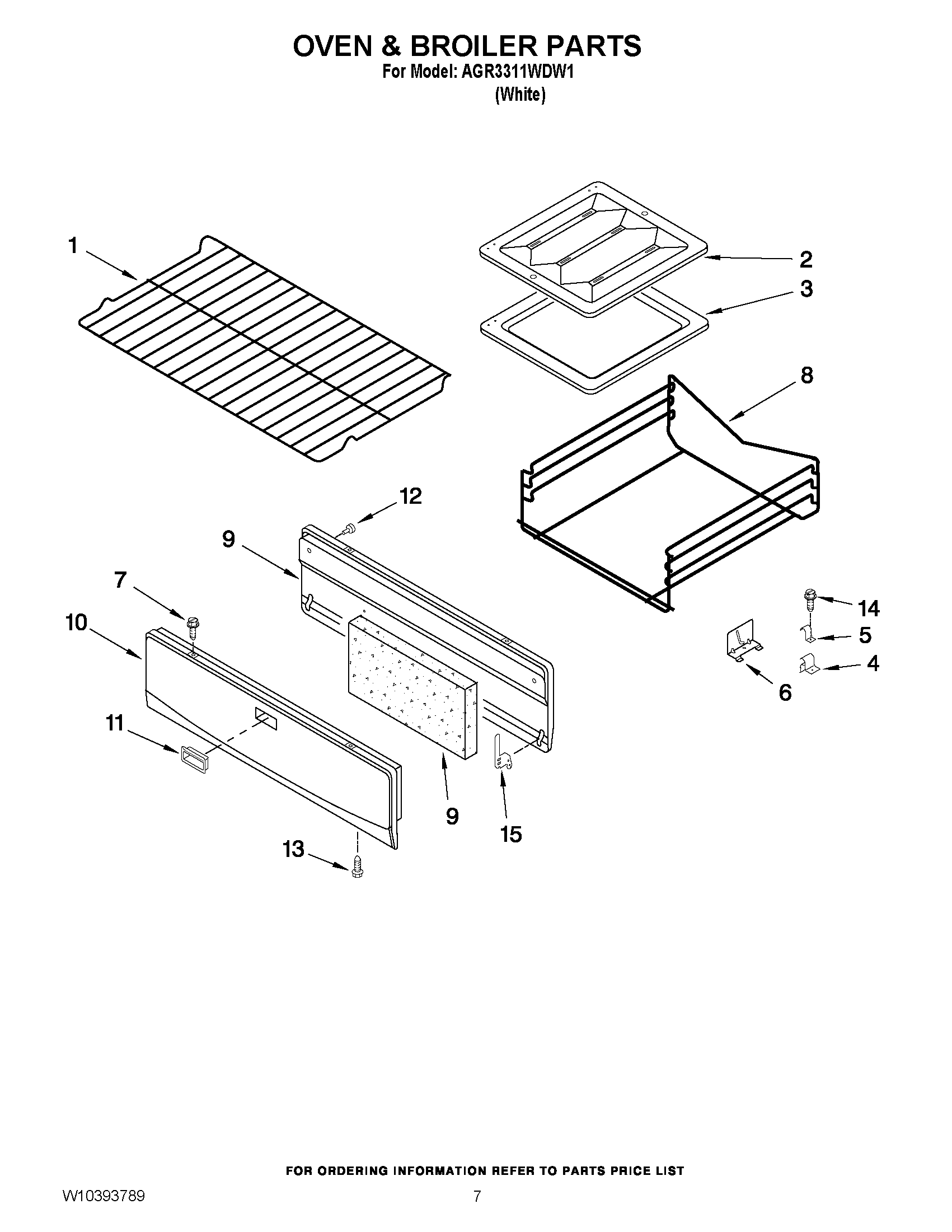 OVEN & BROILER PARTS
For Model: AGR3311WDW1
(White)

1
2
3
8
12
9
7
10
14
5
4
6
11
9
15
13

FOR ORDERING INFORMATION REFER TO PARTS PRICE LIST

W10393789
7