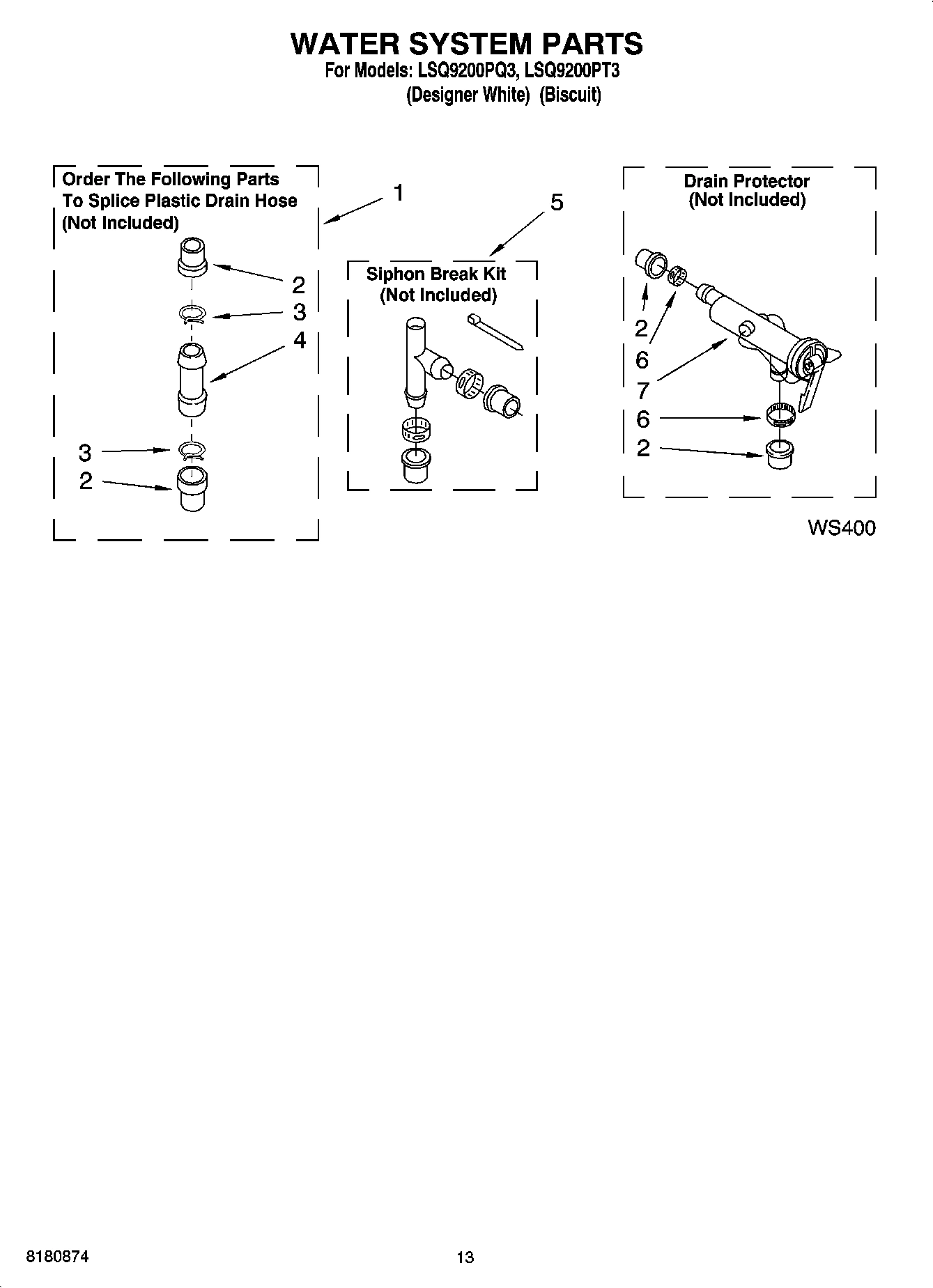 WATER SYSTEM PARTS
For Models: LSQ9200PQ3, LSQ9200PT3
(Designer White) (Biscuit)

Order The Following Parts To Splice Plastic Drain Hose (Not Included)

1

2
3
4

3
2

5

Siphon Break Kit (Not Included)

Drain Protector (Not Included)

2
6
7
6
2

WS400

8180874

13