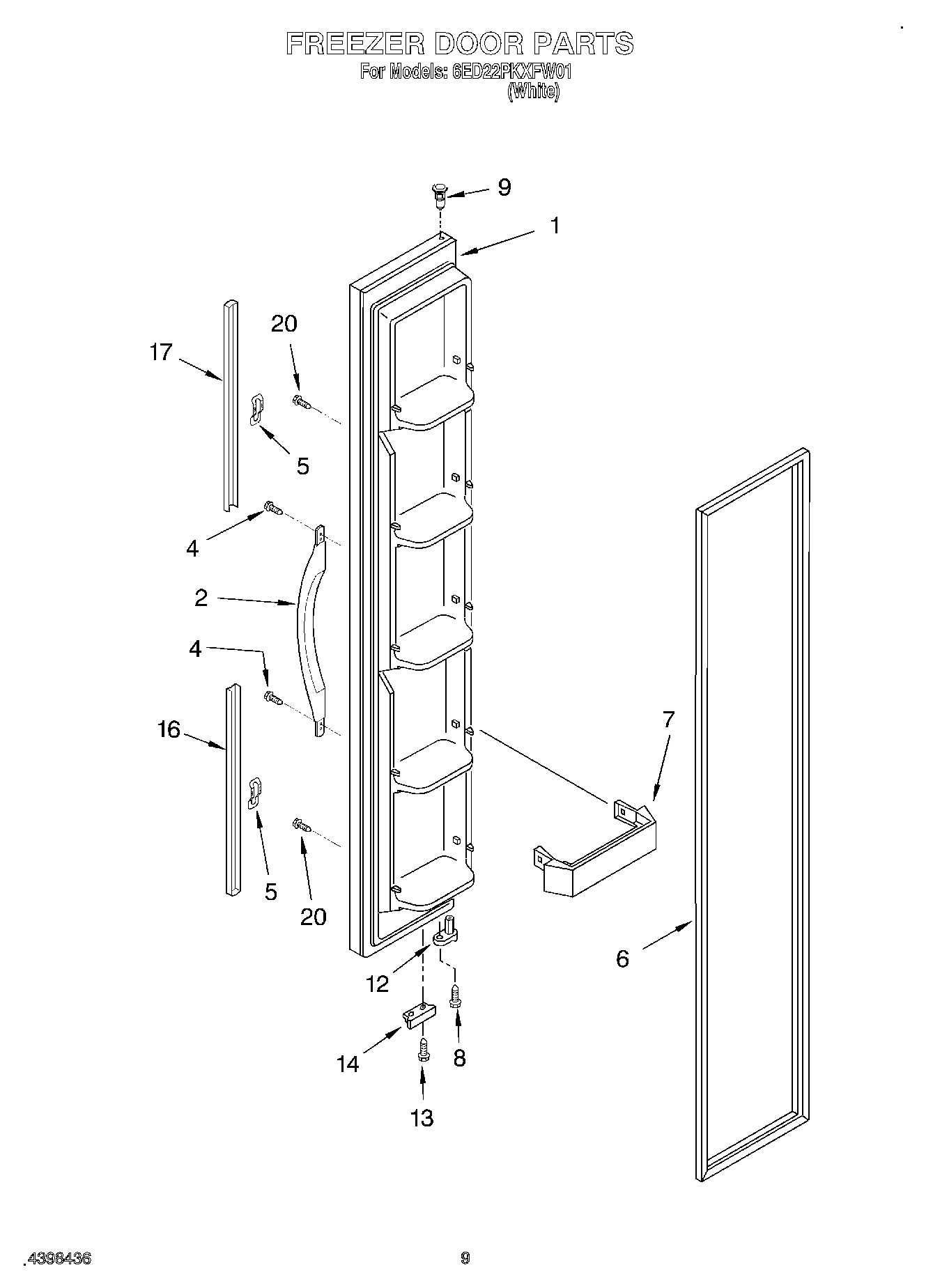 FREEZER DOOR PARTS
For Models: 6ED22PKXFW01
(White)

9
1
20
17
5
4
2
4
16
5
20
7
6
12
14
8
13

.4398436

9