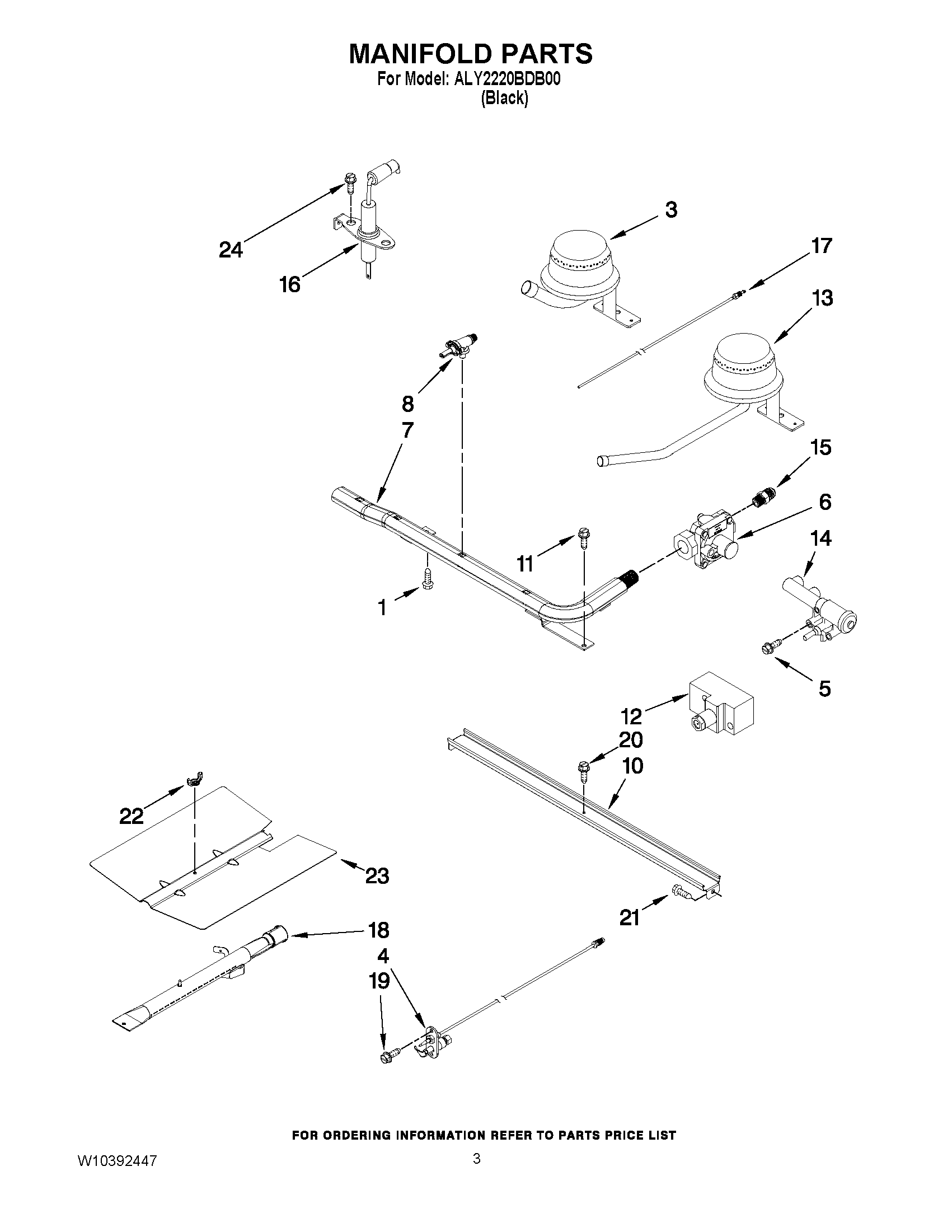 MANIFOLD PARTS
For Model: ALY2220BDB00
(Black)

24
16
3
17
13
8
7
15
6
14
11
1
5
12
20
10
22
23
21
18
4
19

FOR ORDERING INFORMATION REFER TO PARTS PRICE LIST

W10392447

3