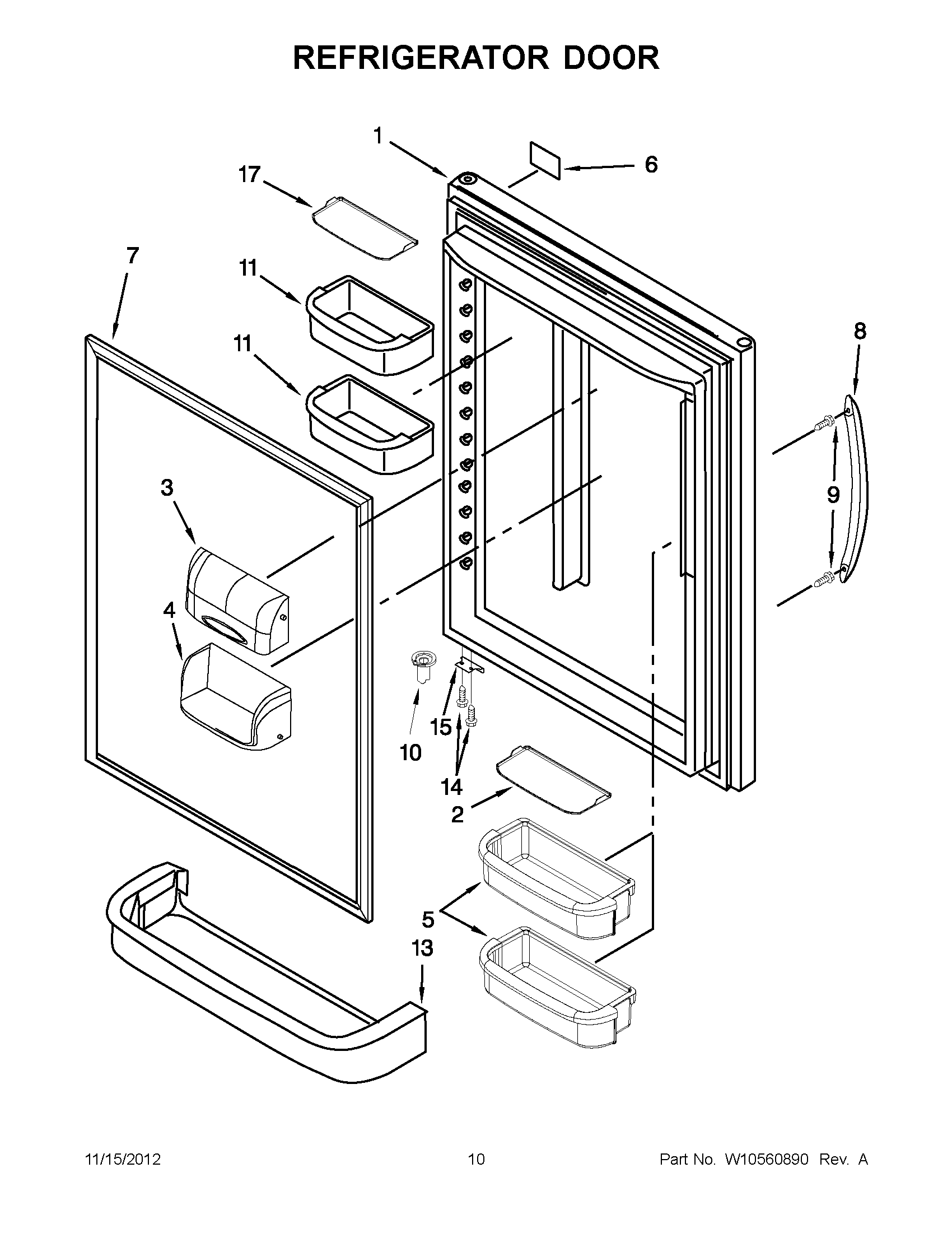 REFRIGERATOR DOOR

1
6
17
7
11
11
8
3
9
4
15
10
14
2
5
13

11/15/2012
10
Part No. W10560890 Rev. A