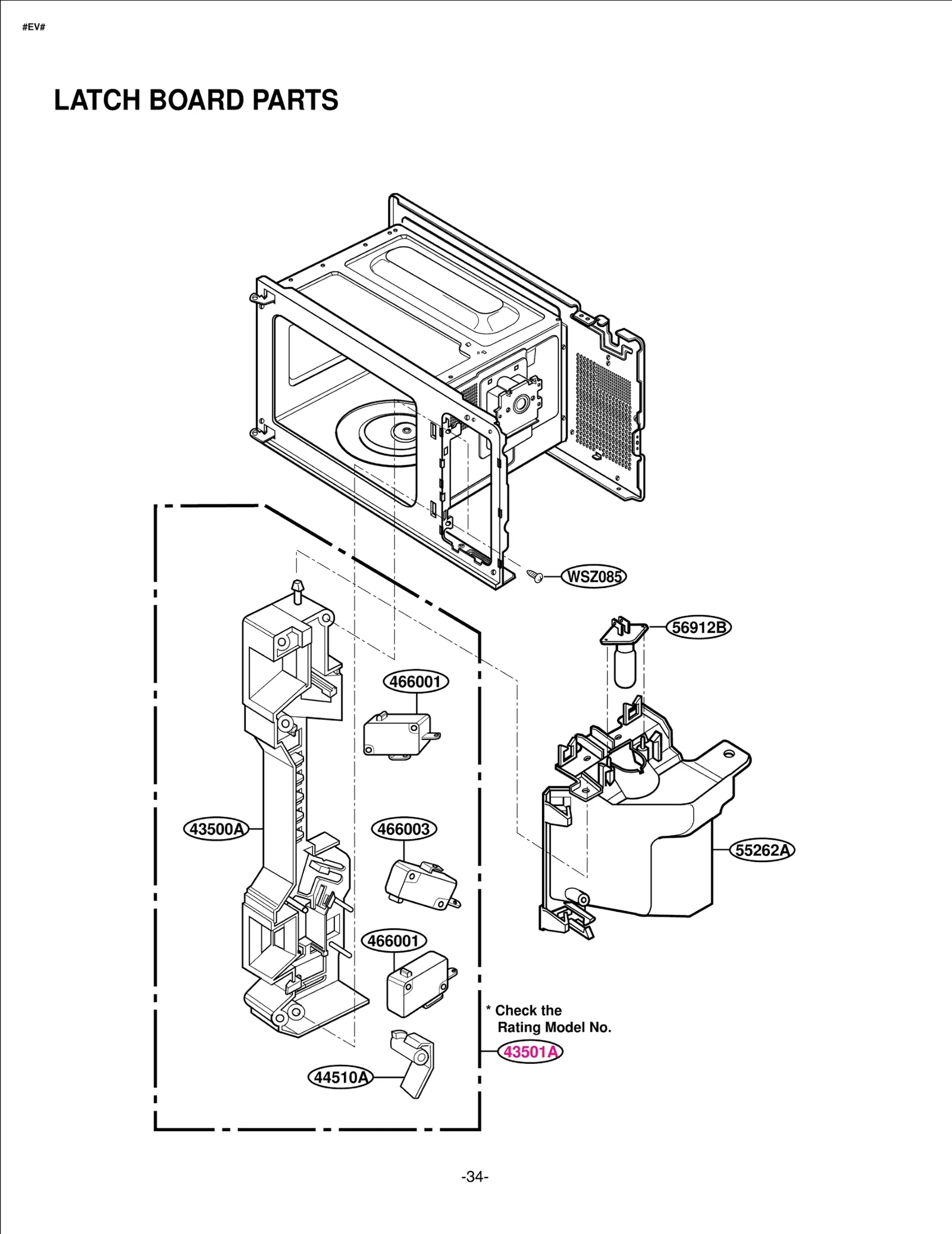 #EV#

LATCH BOARD PARTS

WSZ085

56912B

466001

43500A

466003

55262A

466001

* Check the Rating Model No.

43501A

44510A

-34-