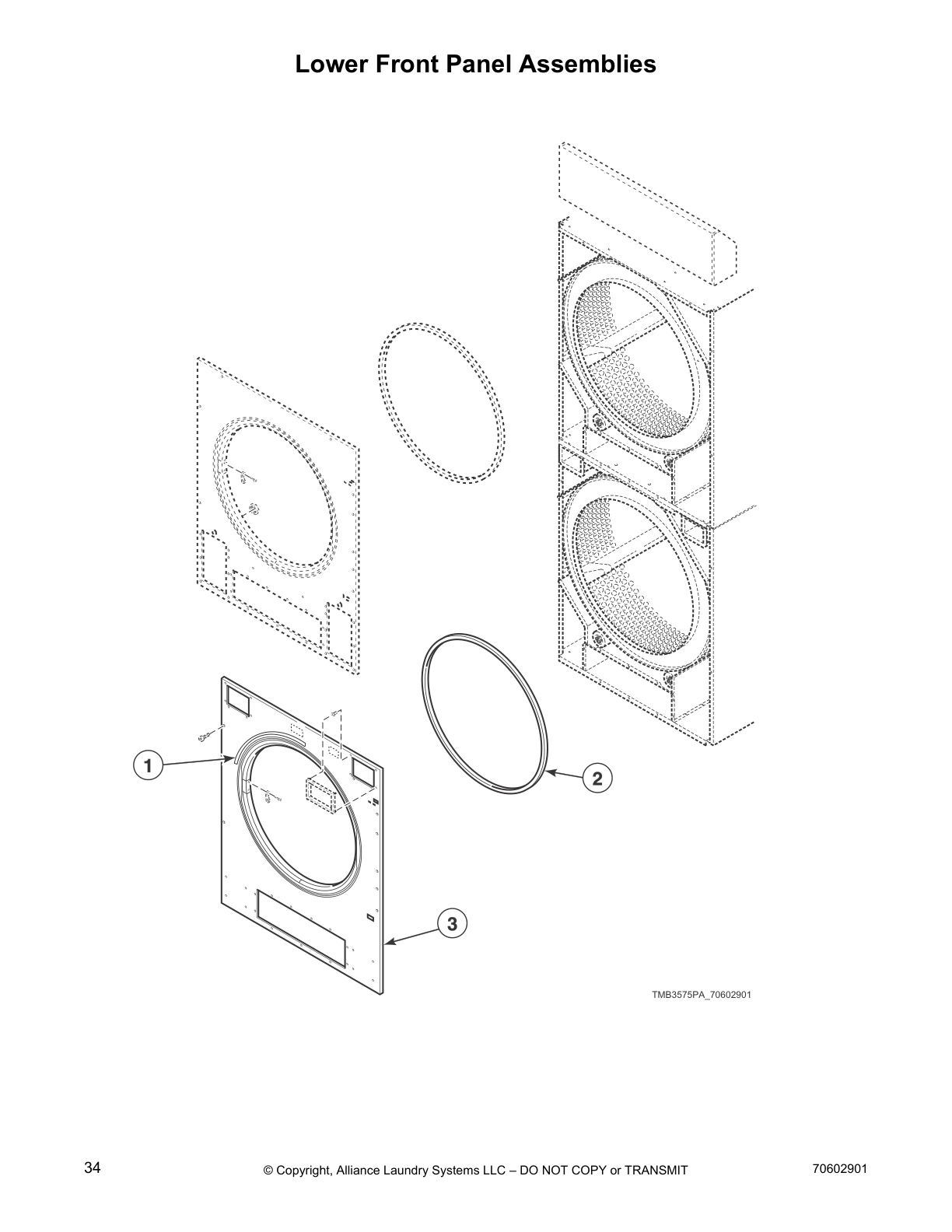 Lower Front Panel Assemblies

1

2

3

TMB3575PA_70602901

34

© Copyright, Alliance Laundry Systems LLC – DO NOT COPY or TRANSMIT

70602901