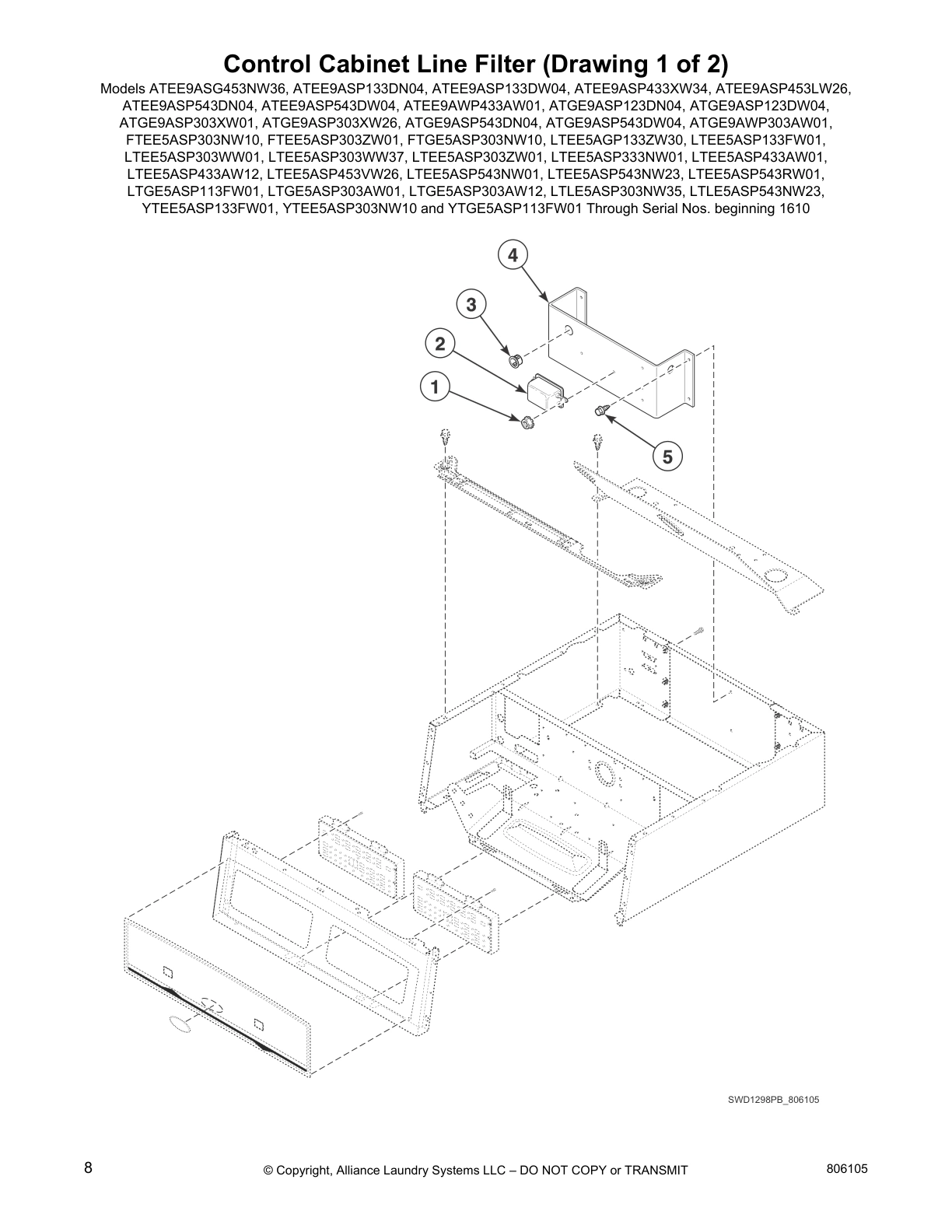 Control Cabinet Line Filter (Drawing 1 of 2)

Models ATEE9ASG453NW36, ATEE9ASP133DN04, ATEE9ASP133DW04, ATEE9ASP433XW34, ATEE9ASP453LW26, ATEE9ASP543DN04, ATEE9ASP543DW04, ATEE9AWP433AW01, ATGE9ASP123DN04, ATGE9ASP123DW04, ATGE9ASP303XW01, ATGE9ASP303XW26, ATGE9ASP543DN04, ATGE9ASP543DW04, ATGE9AWP303AW01, FTEE5ASP303NW10, FTEE5ASP303ZW01, FTGE5ASP303NW10, LTEE5AGP133ZW30, LTEE5ASP133FW01, LTEE5ASP303WW01, LTEE5ASP303WW37, LTEE5ASP303ZW01, LTEE5ASP333NW01, LTEE5ASP433AW01, LTEE5ASP433AW12, LTEE5ASP453VW26, LTEE5ASP543NW01, LTEE5ASP543NW23, LTEE5ASP543RW01, LTGE5ASP113FW01, LTGE5ASP303AW01, LTGE5ASP303AW12, LTLE5ASP303NW35, LTLE5ASP543NW23, YTEE5ASP133FW01, YTEE5ASP303NW10 and YTGE5ASP113FW01 Through Serial Nos. beginning 1610

4
3
2
1
5

SWD1298PB_806105

8

© Copyright, Alliance Laundry Systems LLC – DO NOT COPY or TRANSMIT

806105