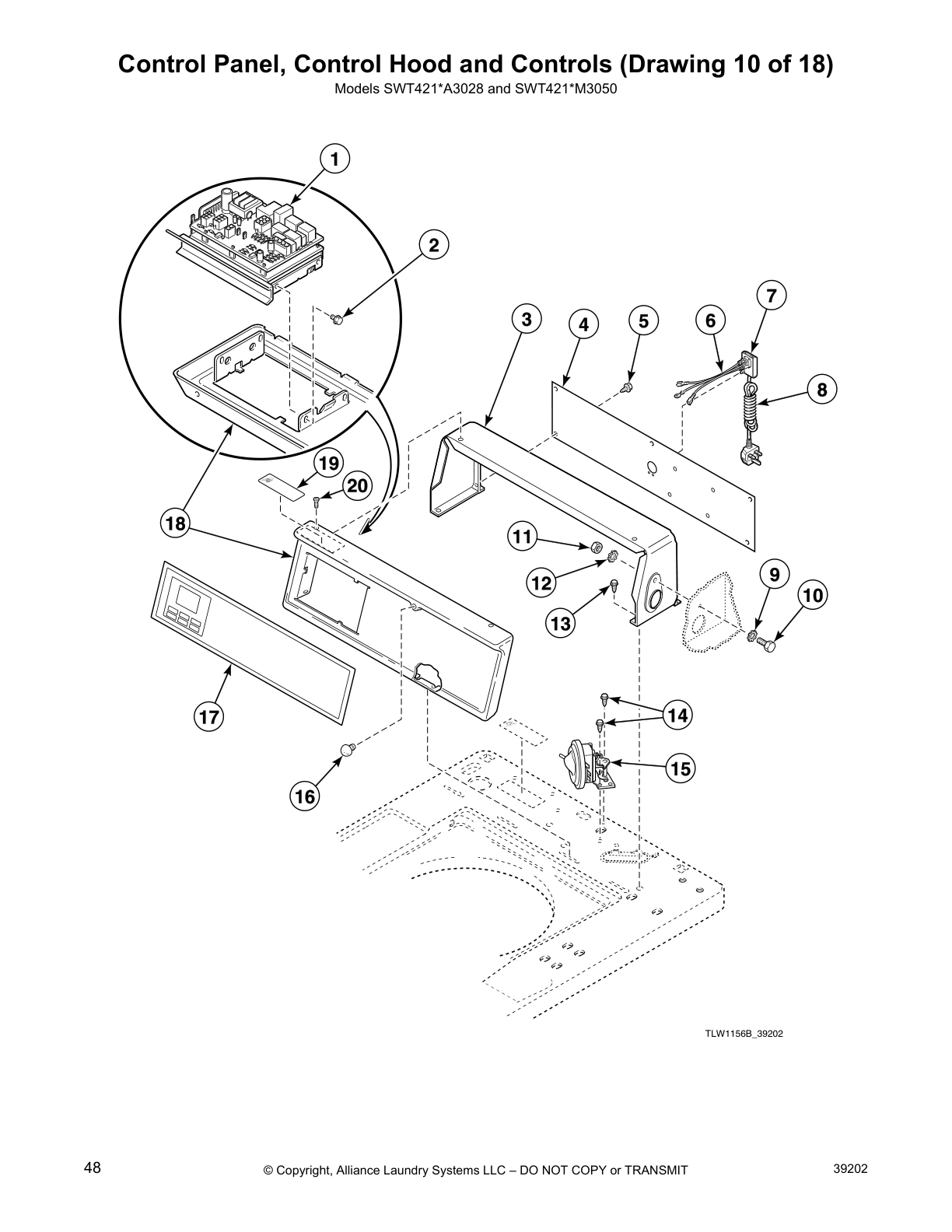 Control Panel, Control Hood and Controls (Drawing 10 of 18)

Models SWT421*A3028 and SWT421*M3050

1
2
3
4
5
6
7
8
19
20
18
11
12
13
9
10
17
14
15
16

TLW1156B_39202

48

© Copyright, Alliance Laundry Systems LLC – DO NOT COPY or TRANSMIT

39202