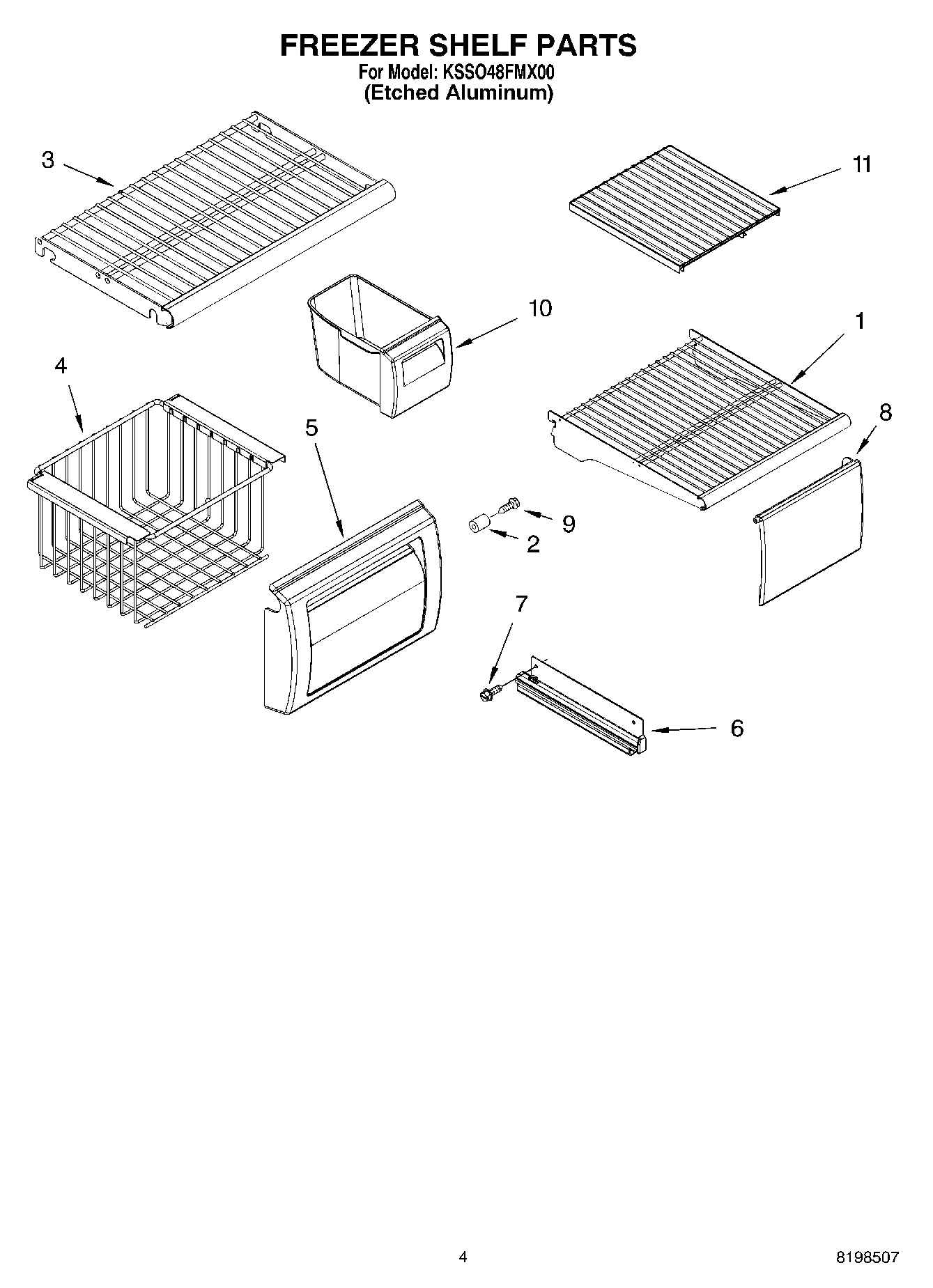 FREEZER SHELF PARTS
For Model: KSSO48FMX00
(Etched Aluminum)

3

11

10

1

4

5

8

9

2

7

6

4

8198507