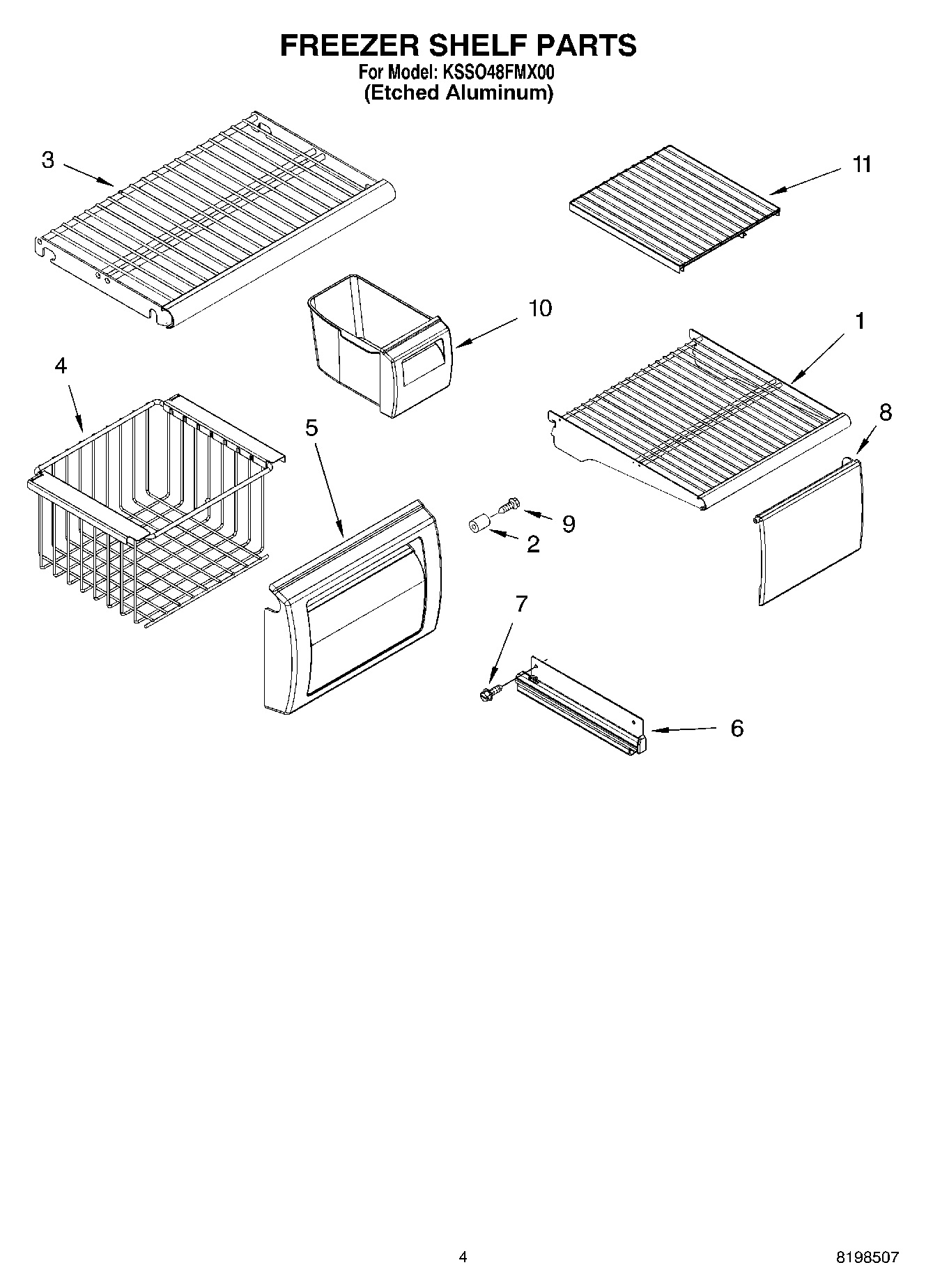 FREEZER SHELF PARTS
For Model: KSSO48FMX00
(Etched Aluminum)

3
11
10
1
4
5
8
9
2
7
6

4
8198507