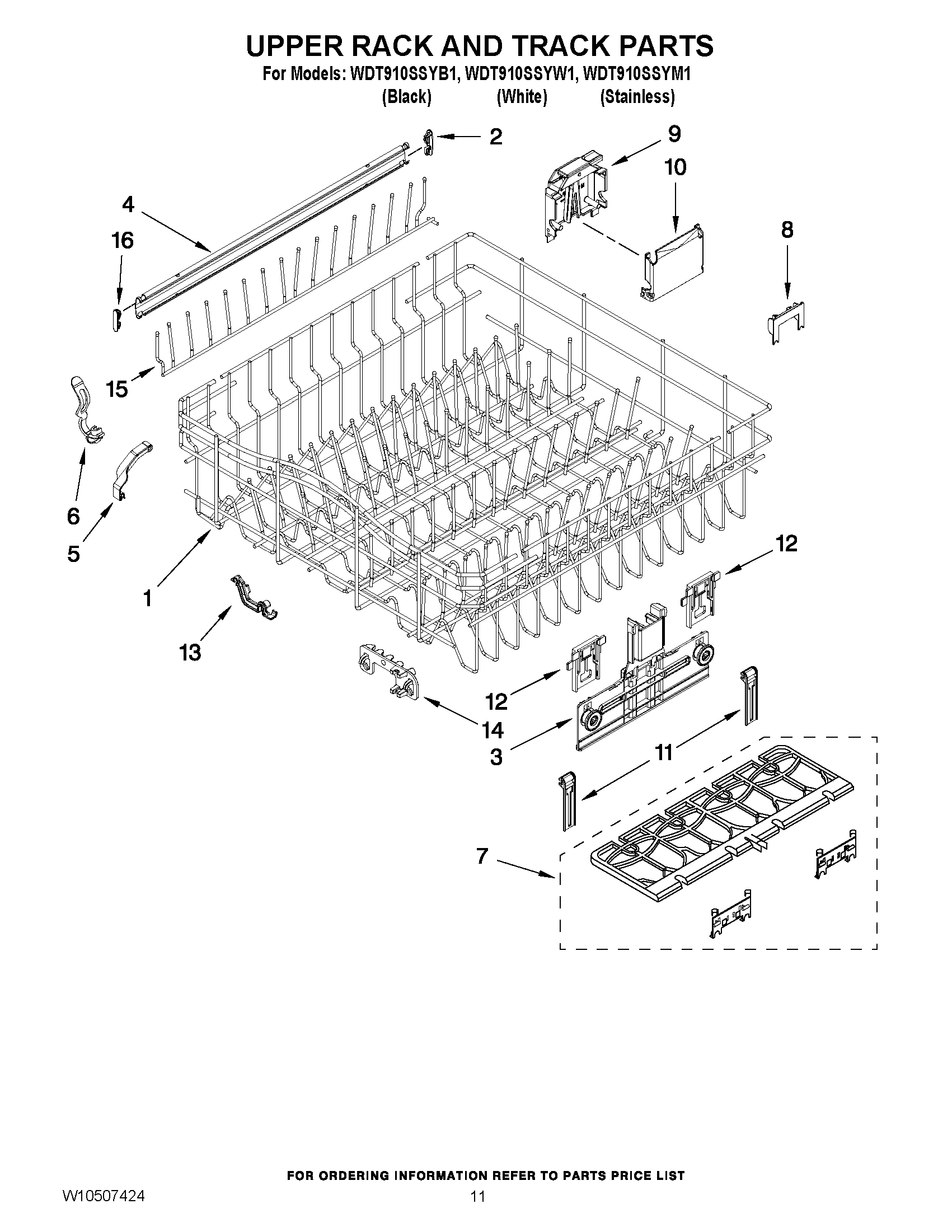 UPPER RACK AND TRACK PARTS

For Models: WDT910SSYB1, WDT910SSYW1, WDT910SSYM1
(Black) (White) (Stainless)

2
9
10
4
16
8
15
6
5
1
12
13
12
14
3
11
7

FOR ORDERING INFORMATION REFER TO PARTS PRICE LIST

W10507424

11