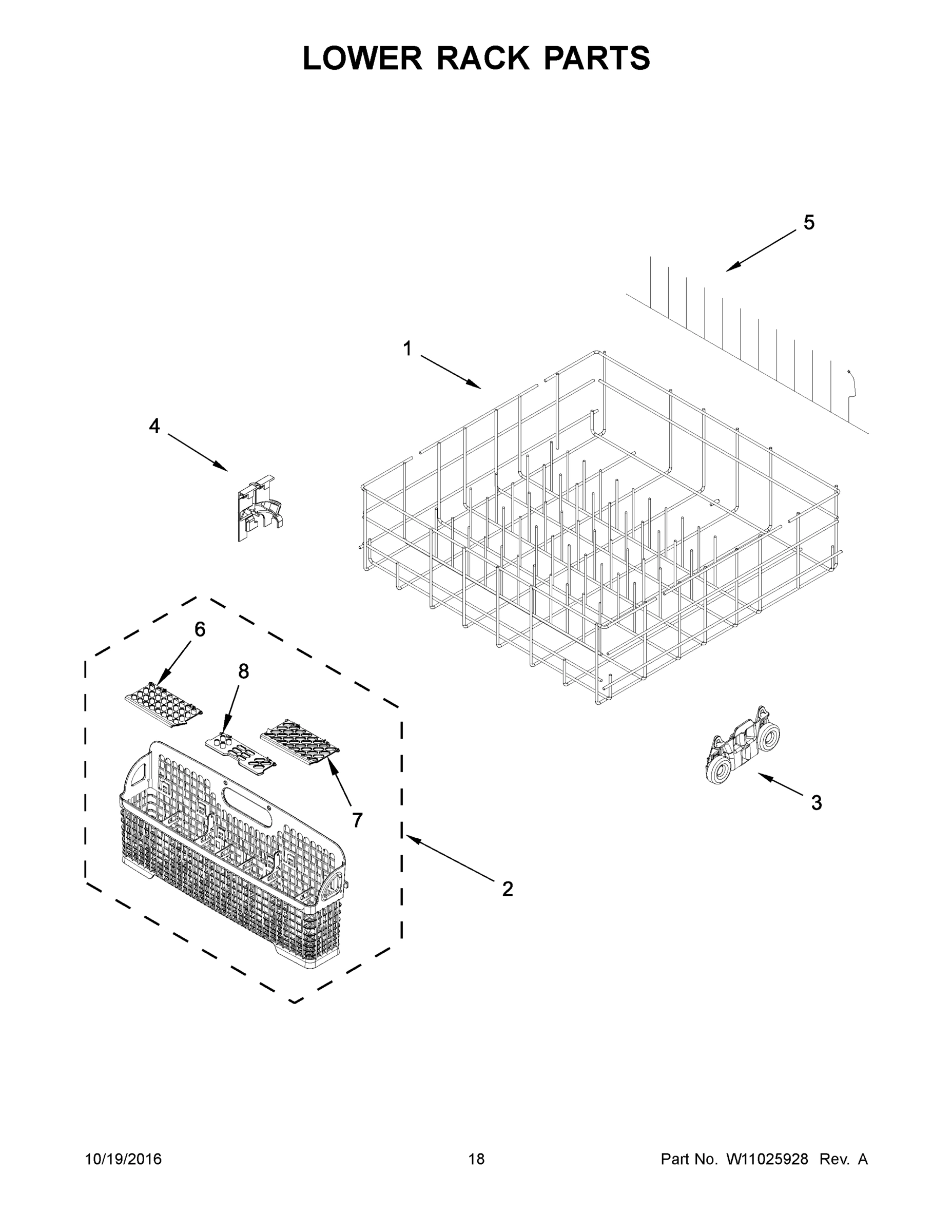 LOWER RACK PARTS

5

1

4

6

8

7

3

2

10/19/2016 18 Part No. W11025928 Rev. A