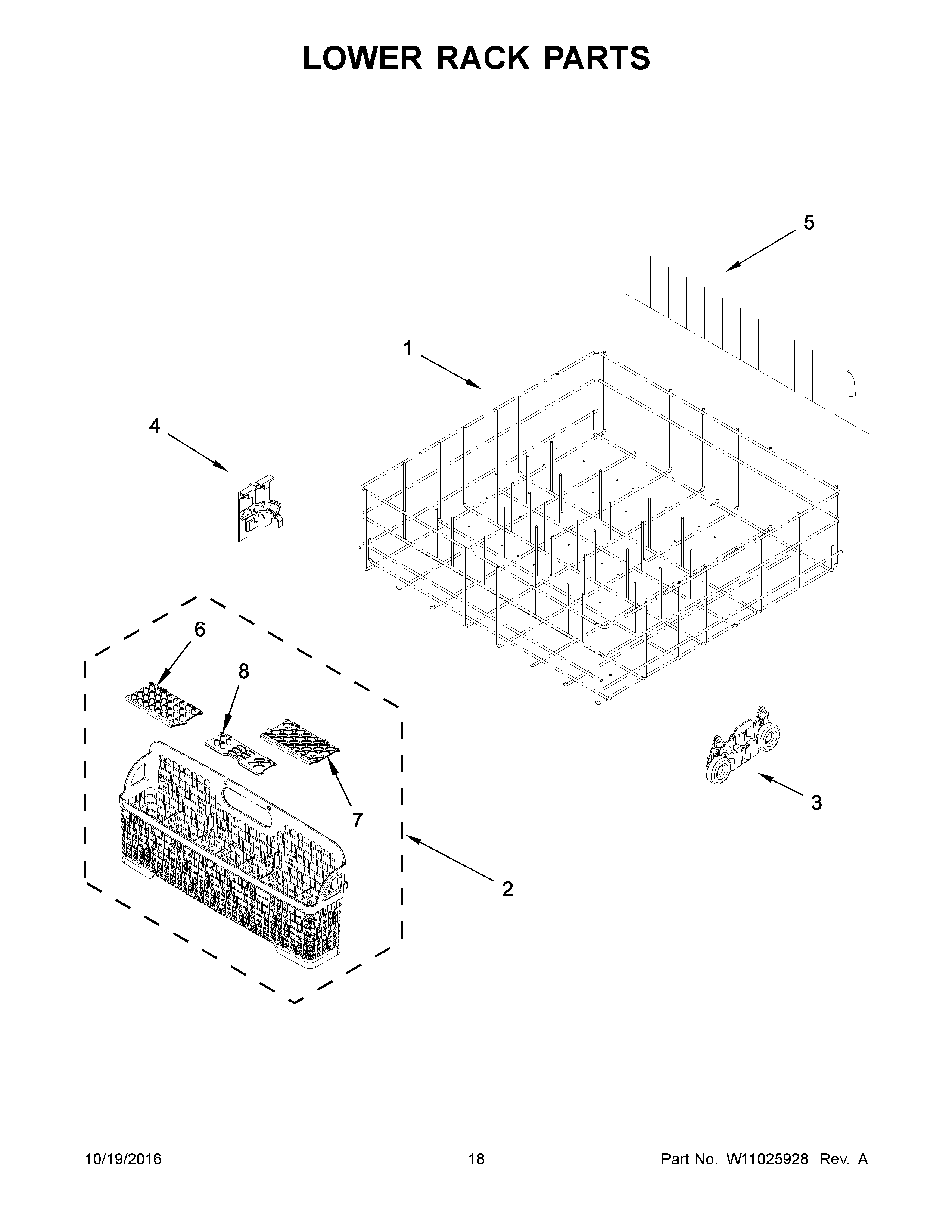 LOWER RACK PARTS

5

1

4

6

8

7

3

2

10/19/2016 18 Part No. W11025928 Rev. A