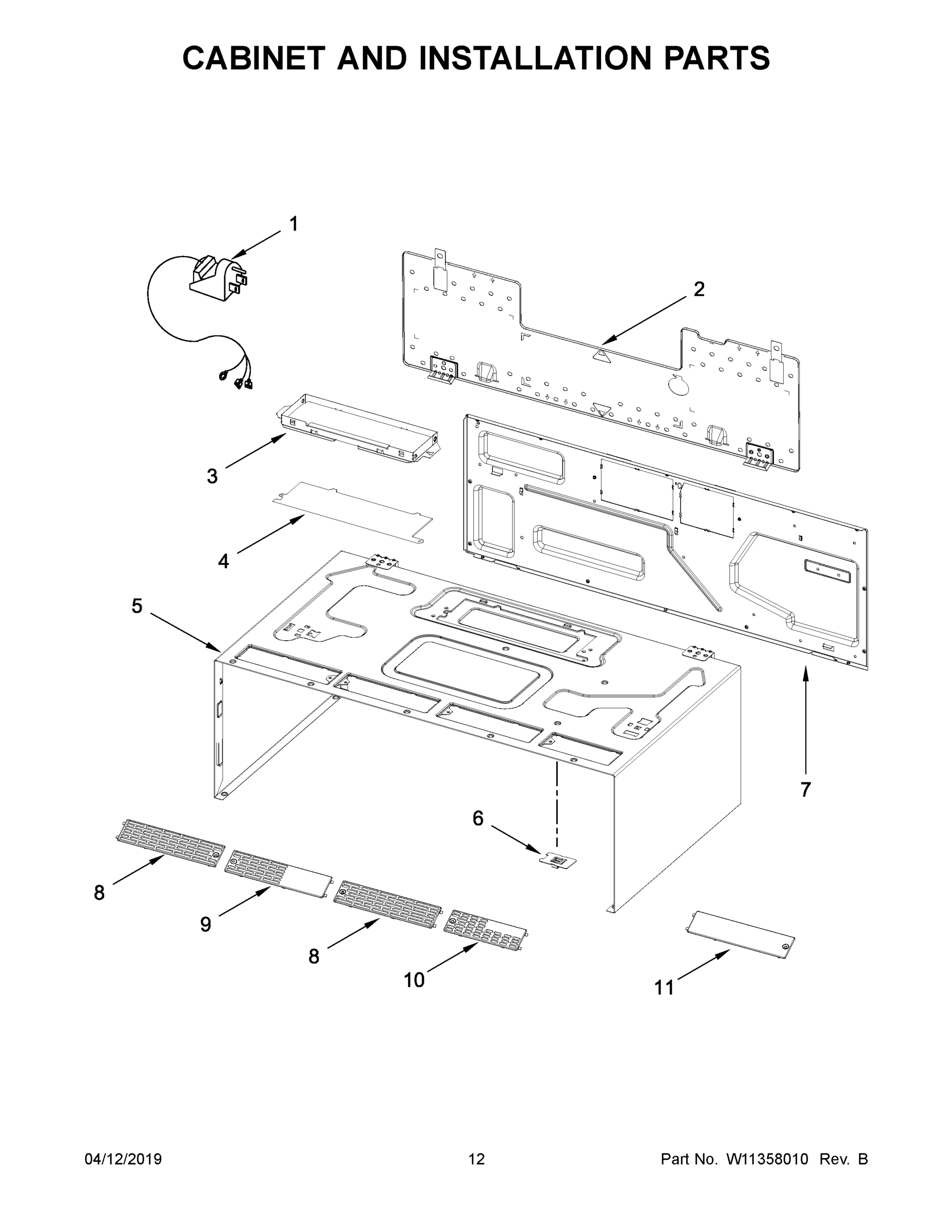 CABINET AND INSTALLATION PARTS

1

2

3

4

5

7

6

8

9

8

10

11

04/12/2019

12

Part No. W11358010 Rev. B