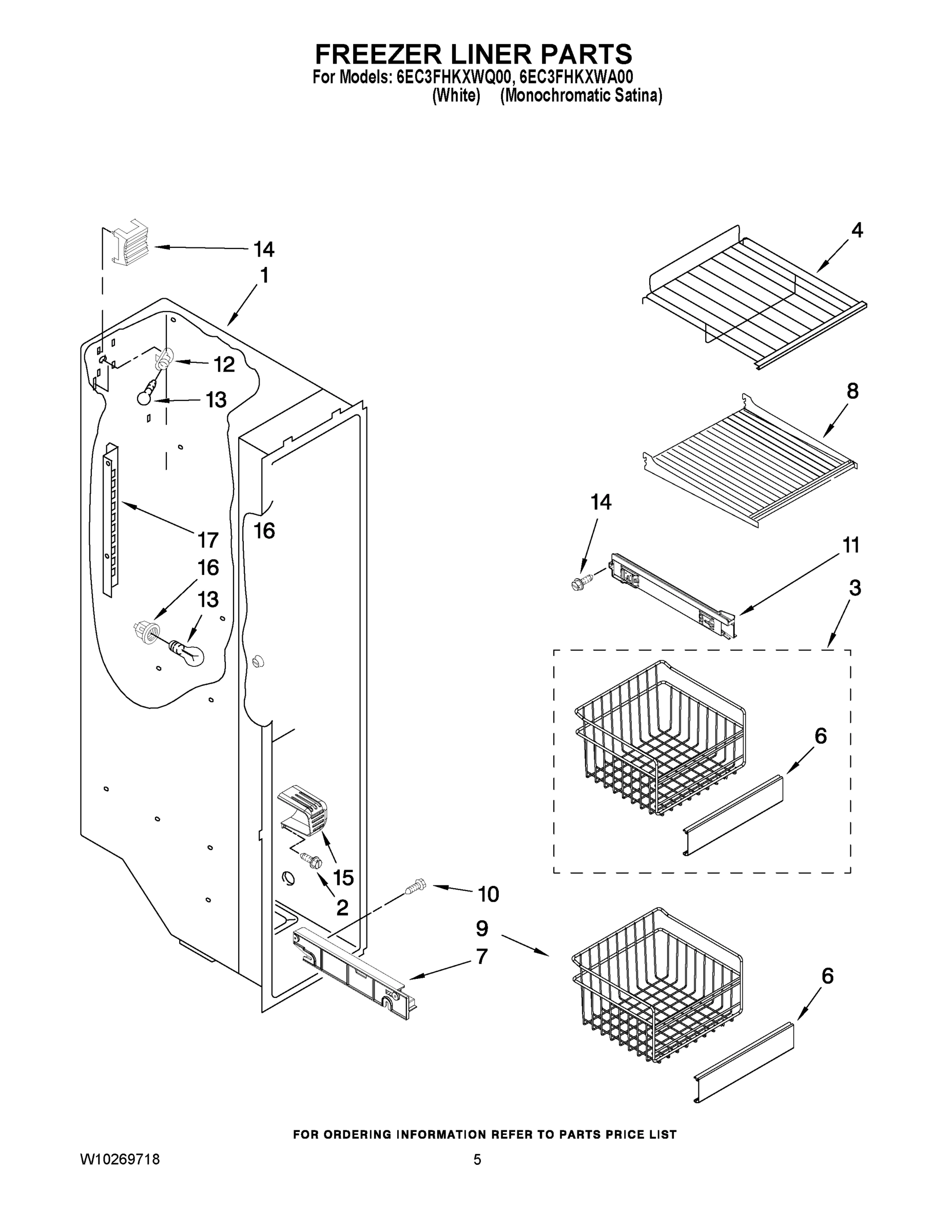 FREEZER LINER PARTS
For Models: 6EC3FHKXWQ00, 6EC3FHKXWA00
(White) (Monochromatic Satina)

14
1
12
13
17
16
16
13
15
2
10
7
4
8
14
11
3
6
9
6

FOR ORDERING INFORMATION REFER TO PARTS PRICE LIST

W10269718

5