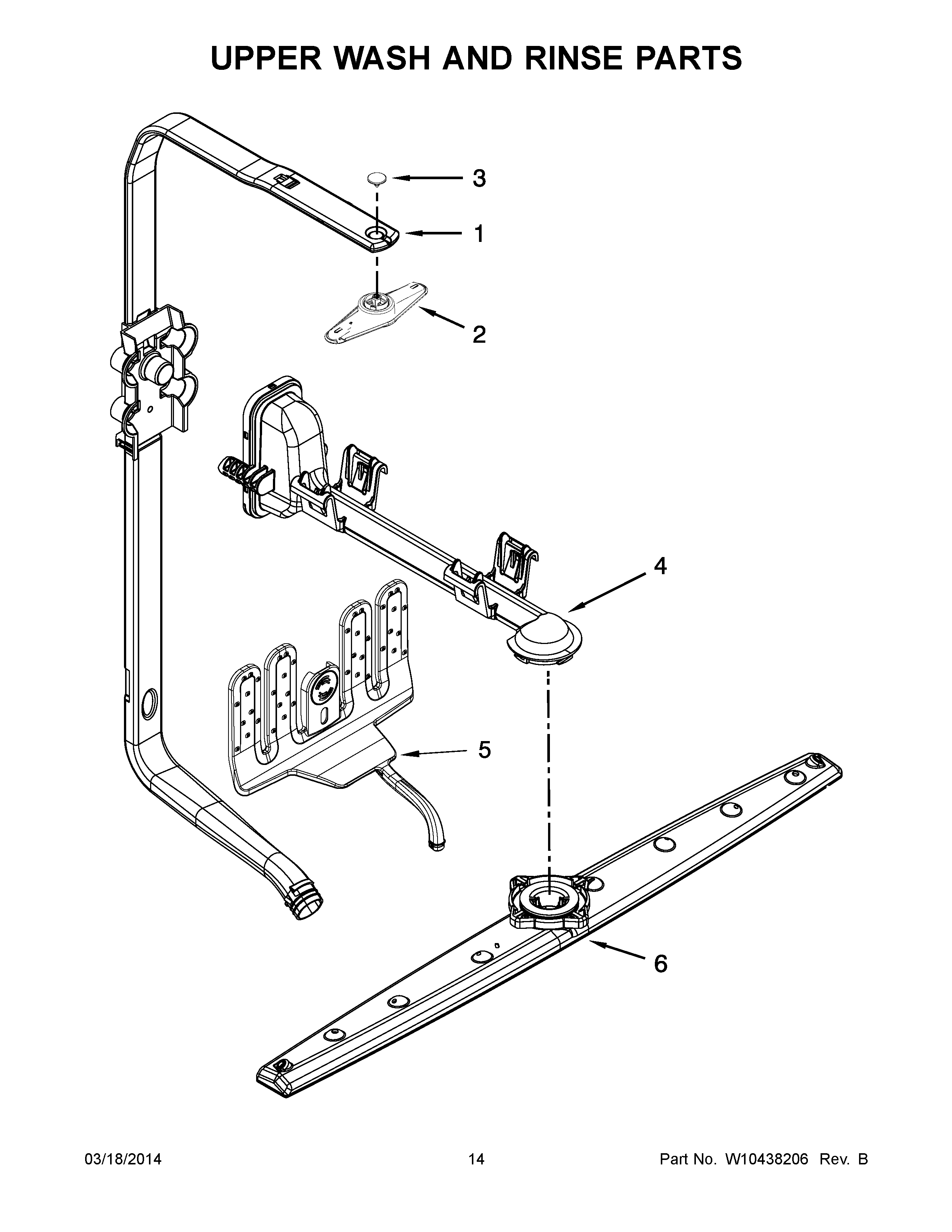 UPPER WASH AND RINSE PARTS

3

1

2

4

5

6

03/18/2014

14

Part No. W10438206 Rev. B