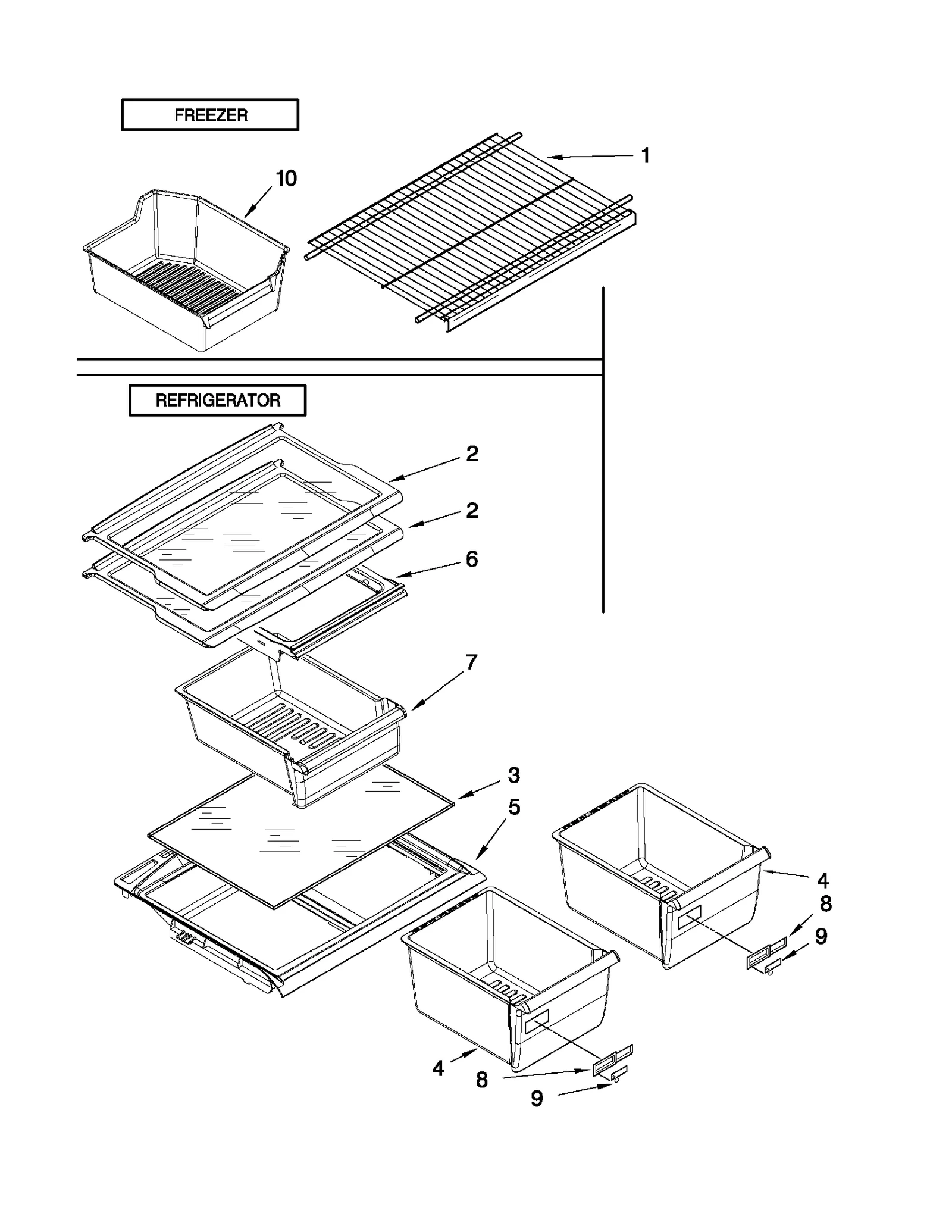 FREEZER

10

1

REFRIGERATOR

2

2

6

7

3

5

4

8

9

4

8

9