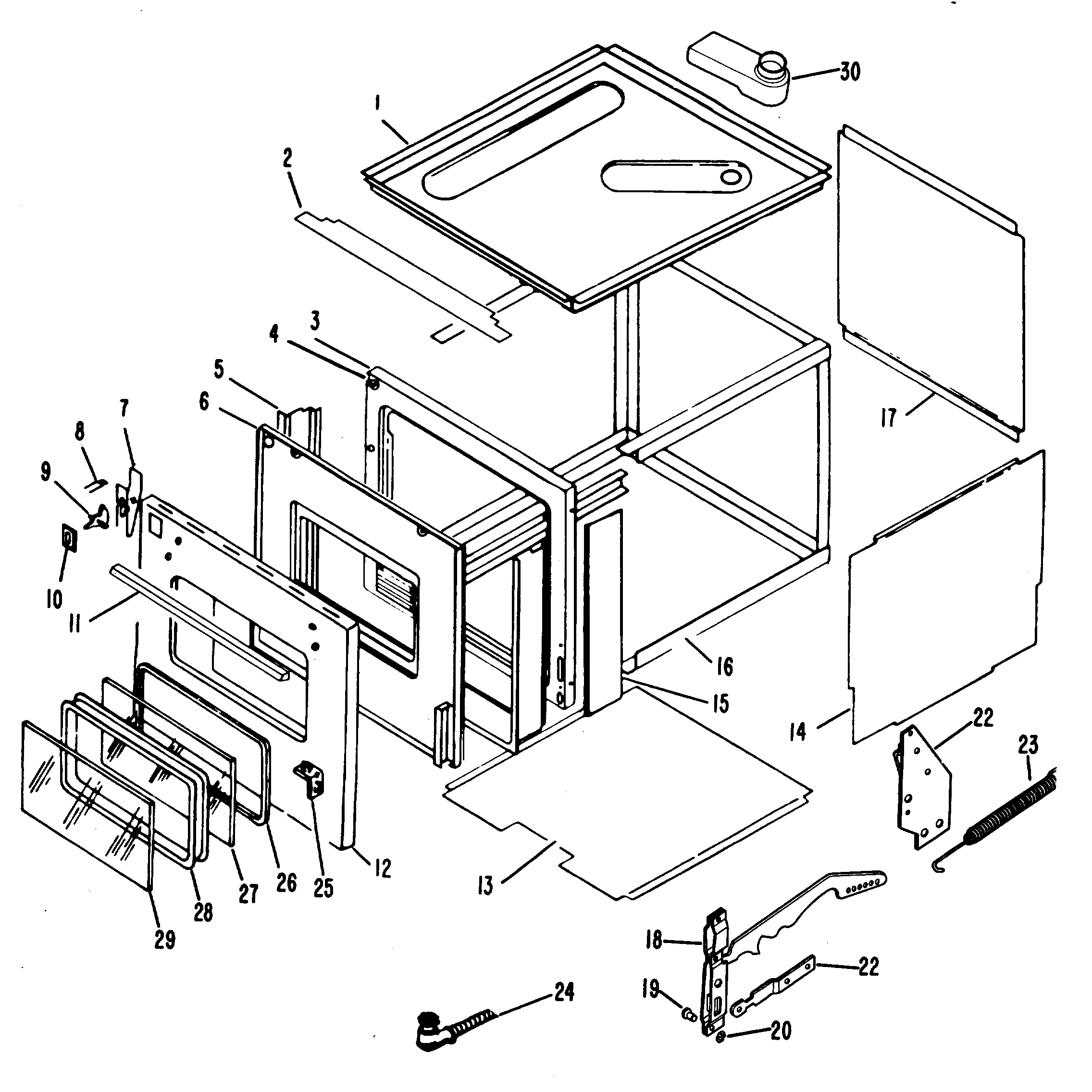 30
1
2
3
4
5
6
7
8
9
10
11
17
16
15
14
22
23
12
13
25
26
27
28
29
18
22
19
20
24