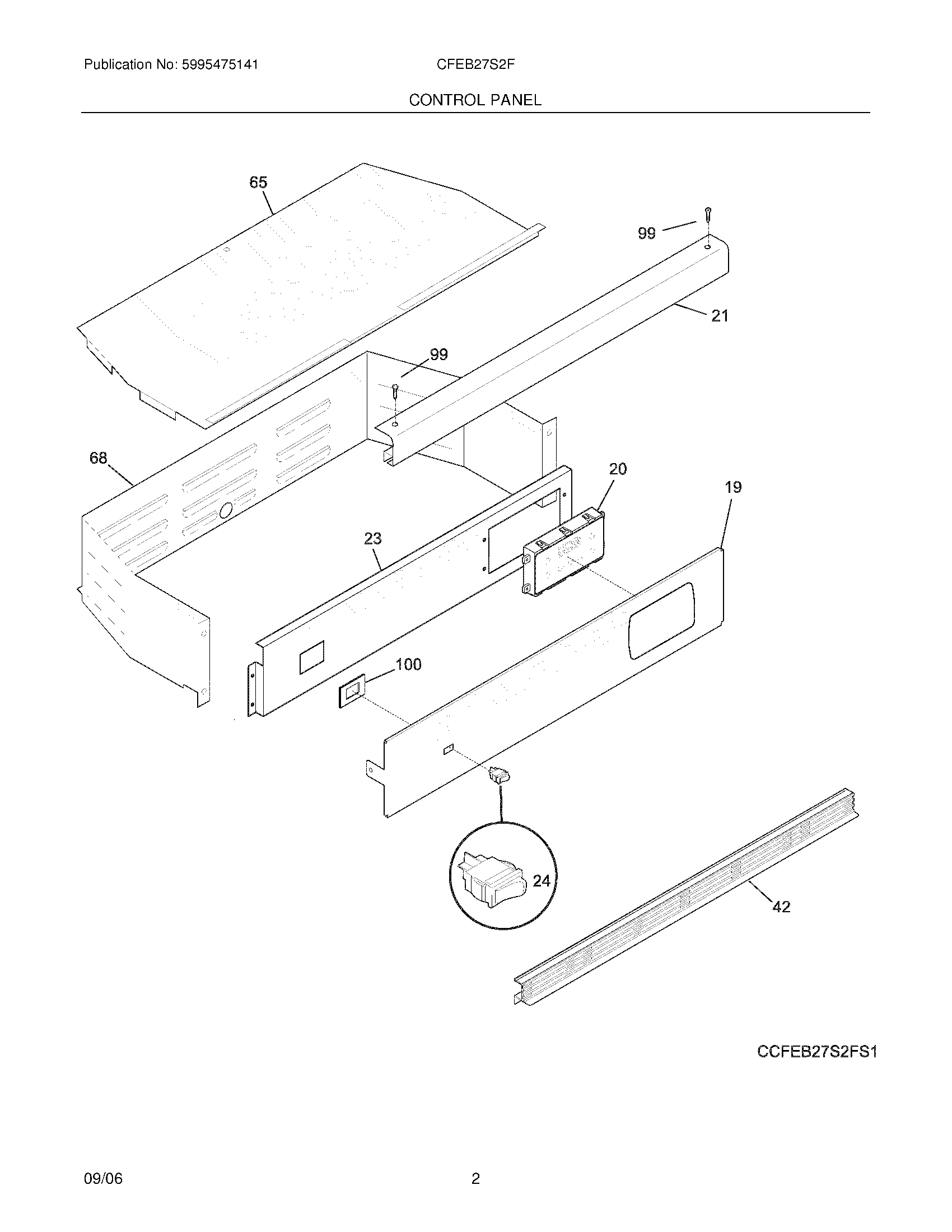 Publication No: 5995475141
CFEB27S2F

CONTROL PANEL

65
99
21
99
68
20
19
23
100
24
42

CCFEB27S2FS1

09/06
2