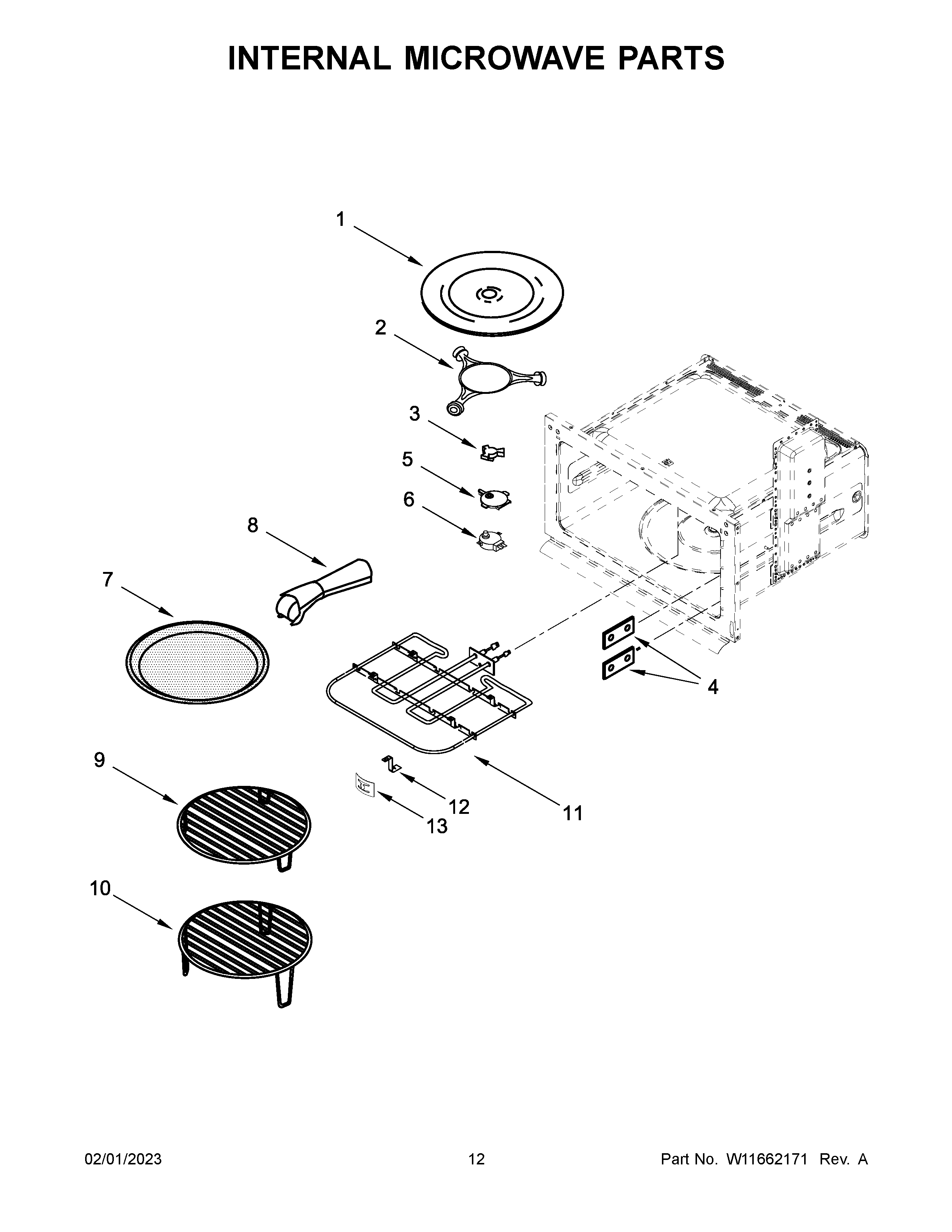 INTERNAL MICROWAVE PARTS

1
2
3
5
6
8
7
4
9
12
13
11
10

02/01/2023
12
Part No. W11662171 Rev. A