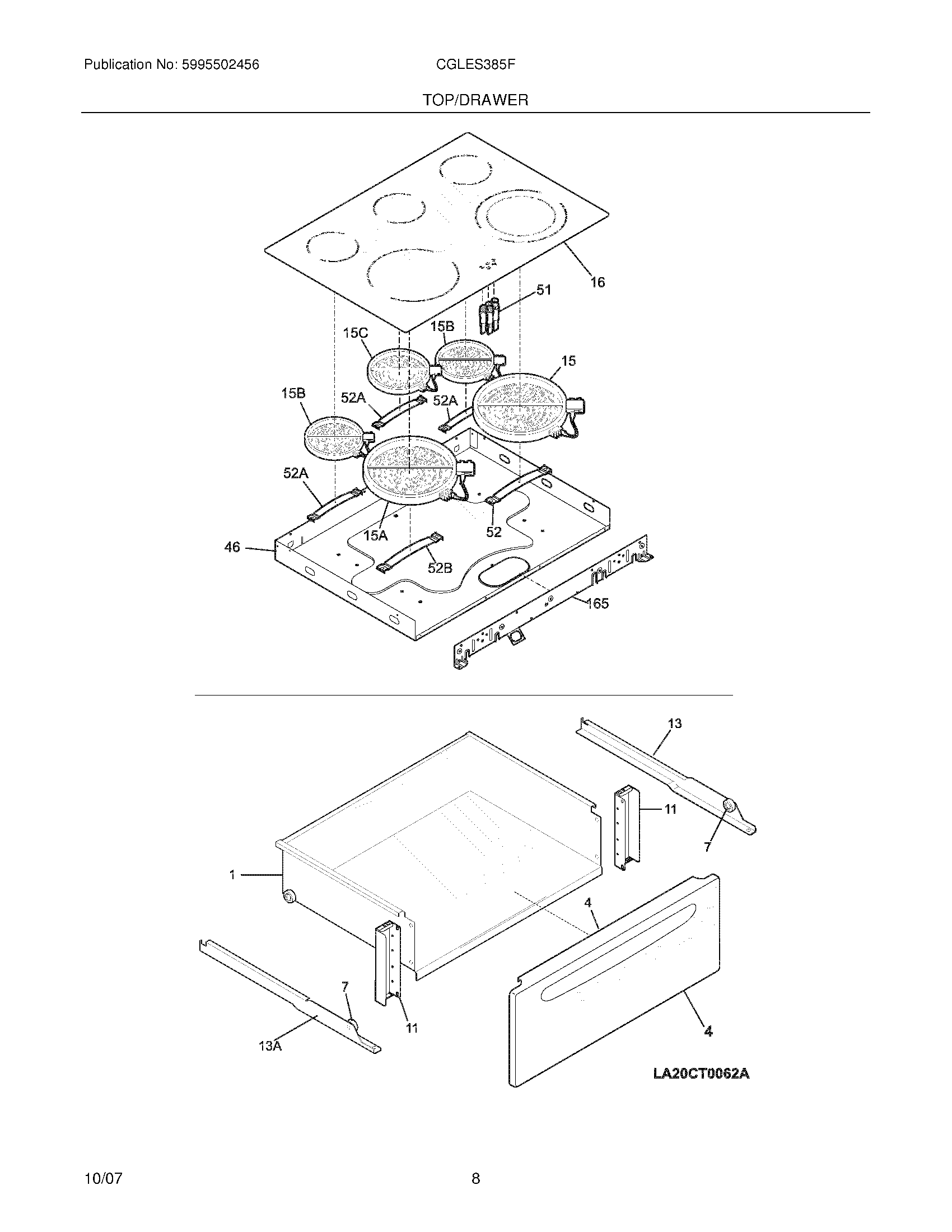 Publication No: 5995502456

CGLES385F

TOP/DRAWER

16

51

15C

15B

15

15B

52A

52A

52A

15A

52

46

52B

165

13

11

7

1

4

7

11

4

13A

LA20CT0062A

10/07

8