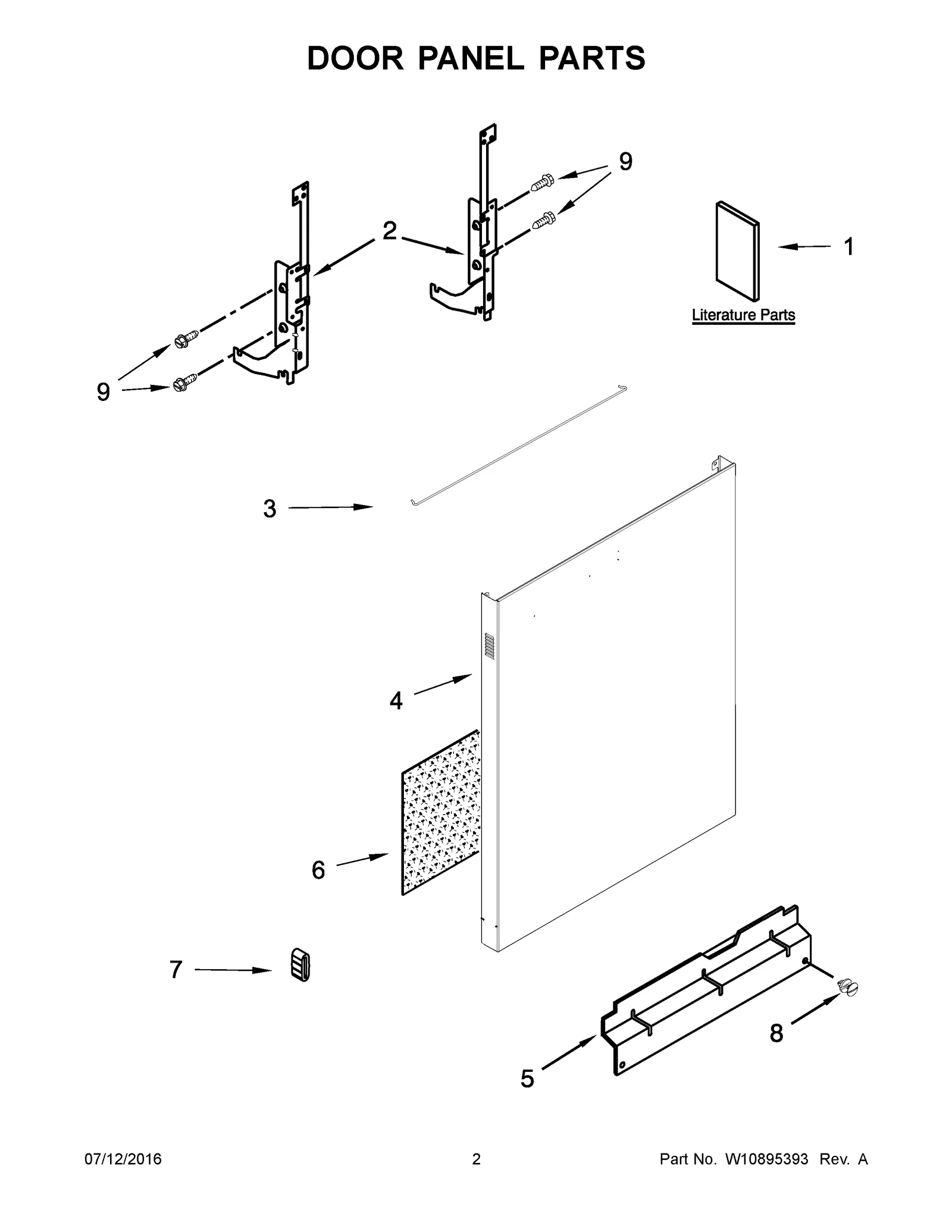 DOOR PANEL PARTS

9

2

1

Literature Parts

9

3

4

6

7

8

5

07/12/2016

2

Part No. W10895393 Rev. A