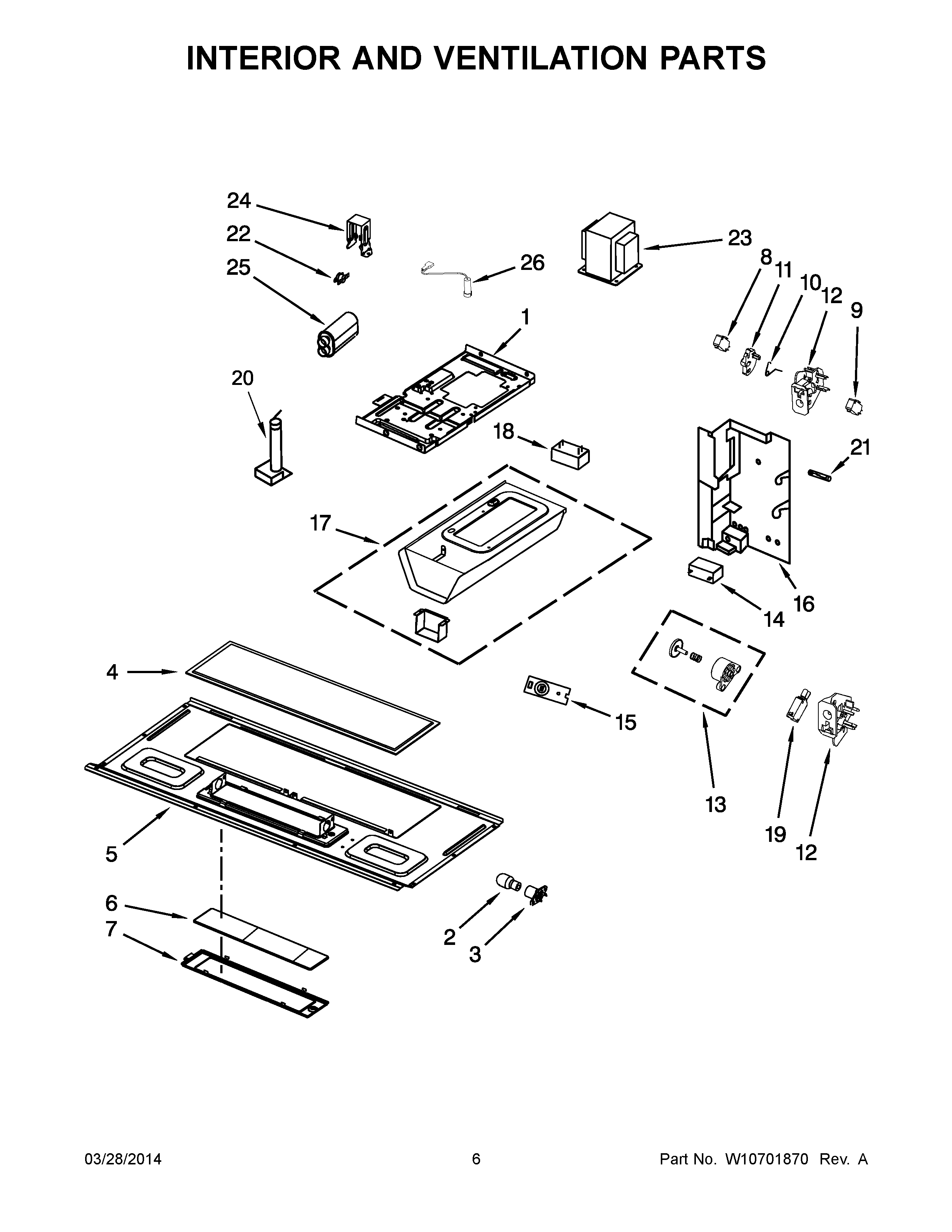 INTERIOR AND VENTILATION PARTS

24
22
25
26
23
8
11
10
12
9
1
20
18
21
17
16
14
4
15
13
19
12
5
6
7
2
3

03/28/2014
6
Part No. W10701870 Rev. A