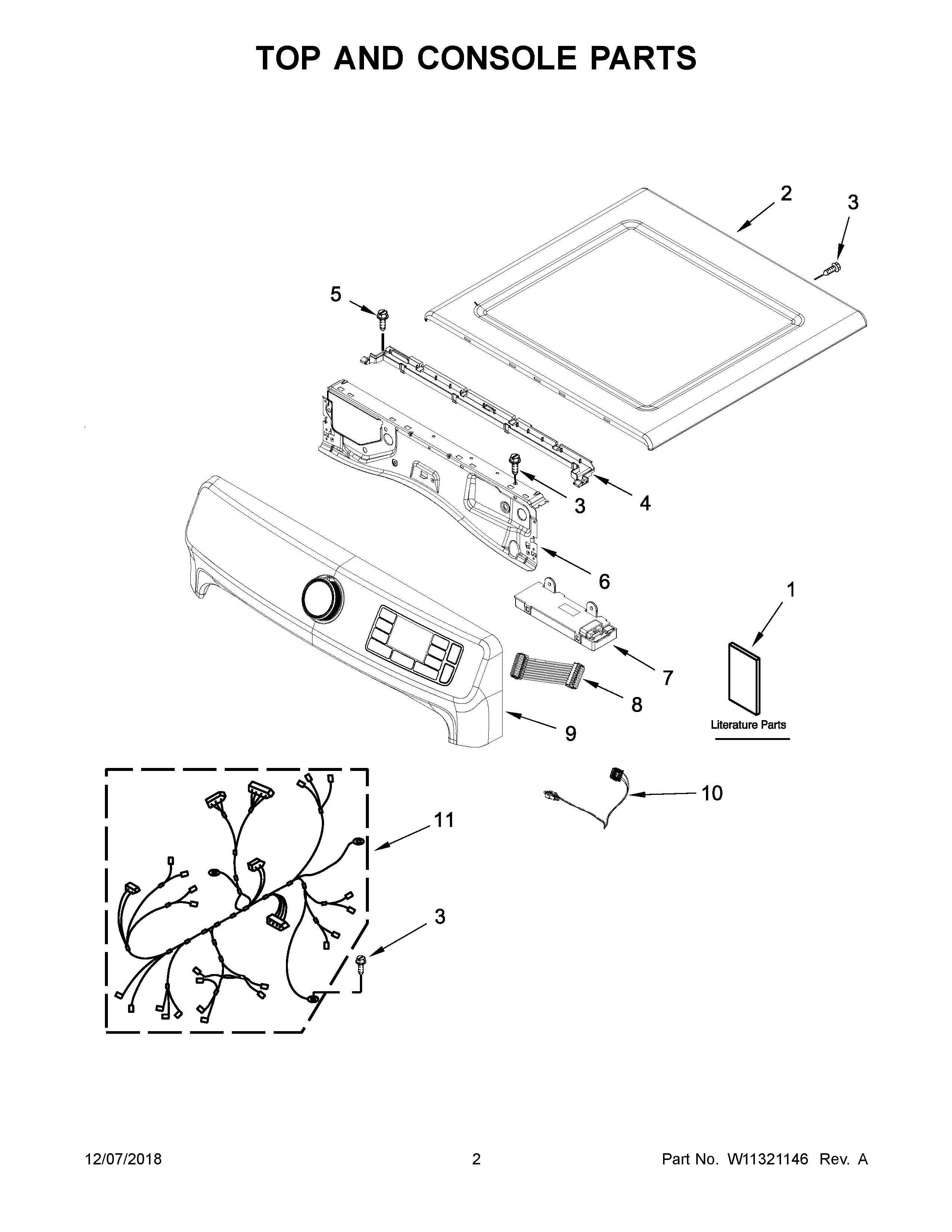 TOP AND CONSOLE PARTS

2
3
5
3
4
6
1
7
8
9
Literature Parts
10
11
3

12/07/2018 2 Part No. W11321146 Rev. A