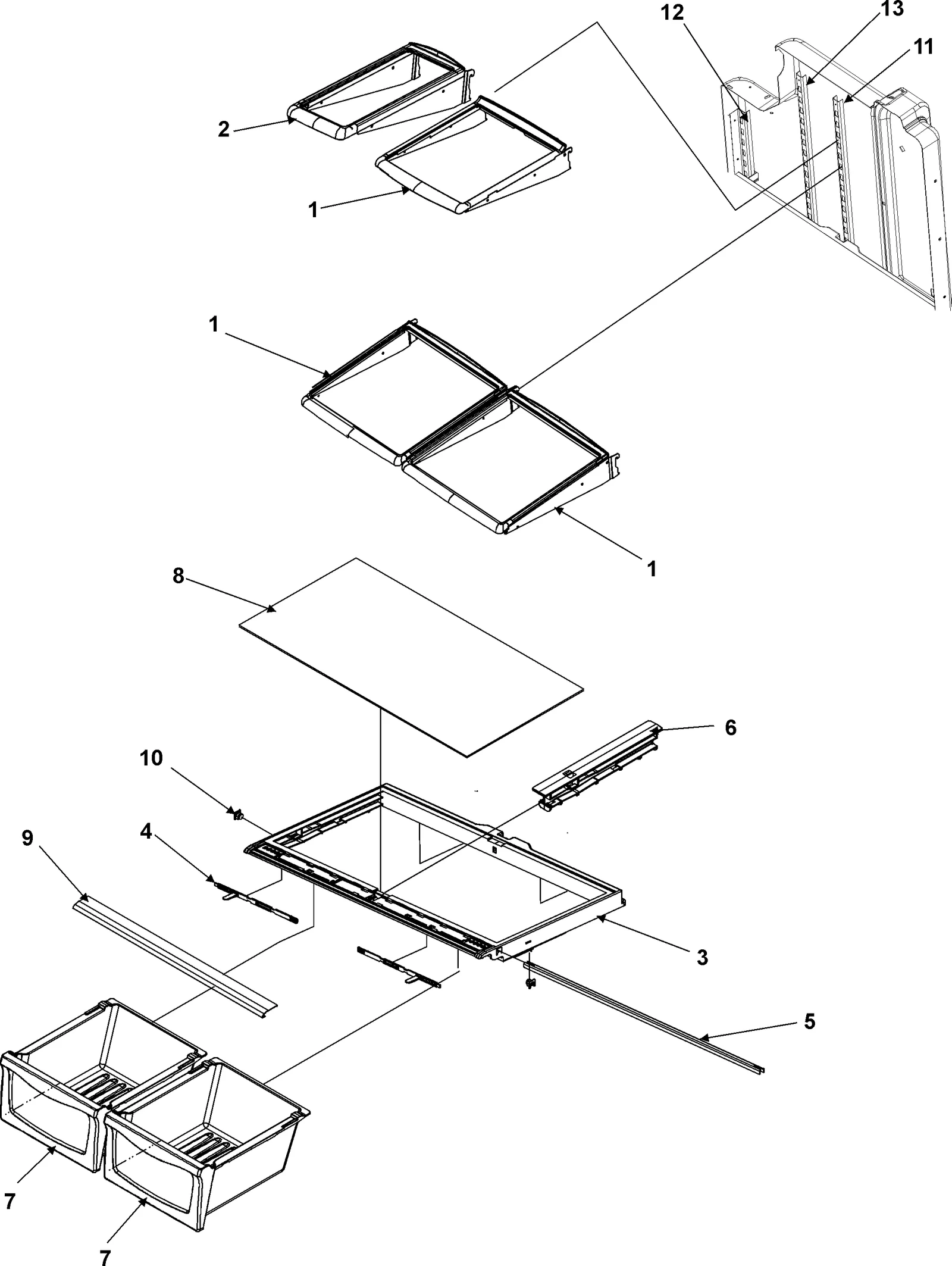 12
13
11
2
1
1
1
8
6
10
9
4
3
5
7
7