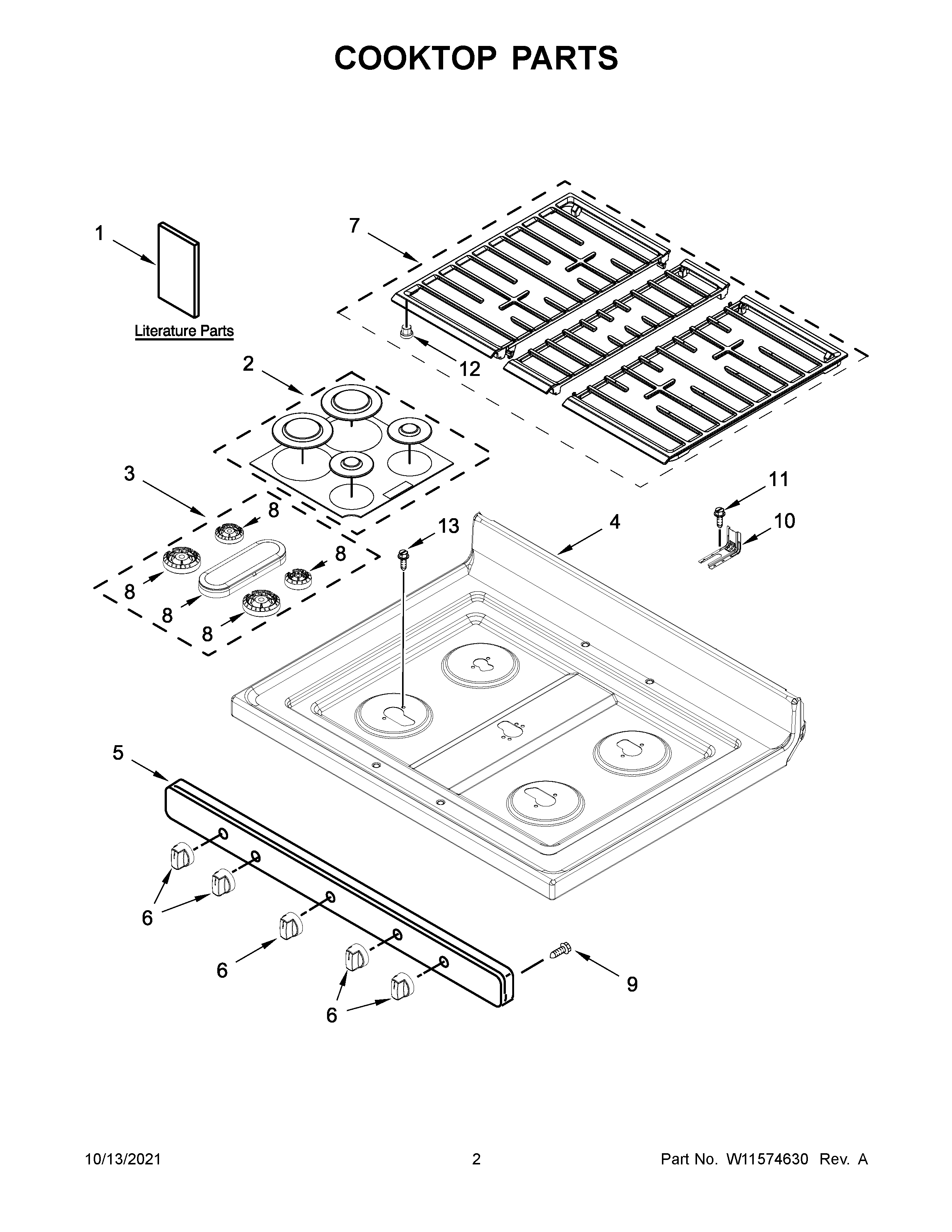 COOKTOP PARTS

1

Literature Parts

7

12

2

3

8

8

8

8

8

13

4

11

10

5

6

6

6

9

10/13/2021 2 Part No. W11574630 Rev. A