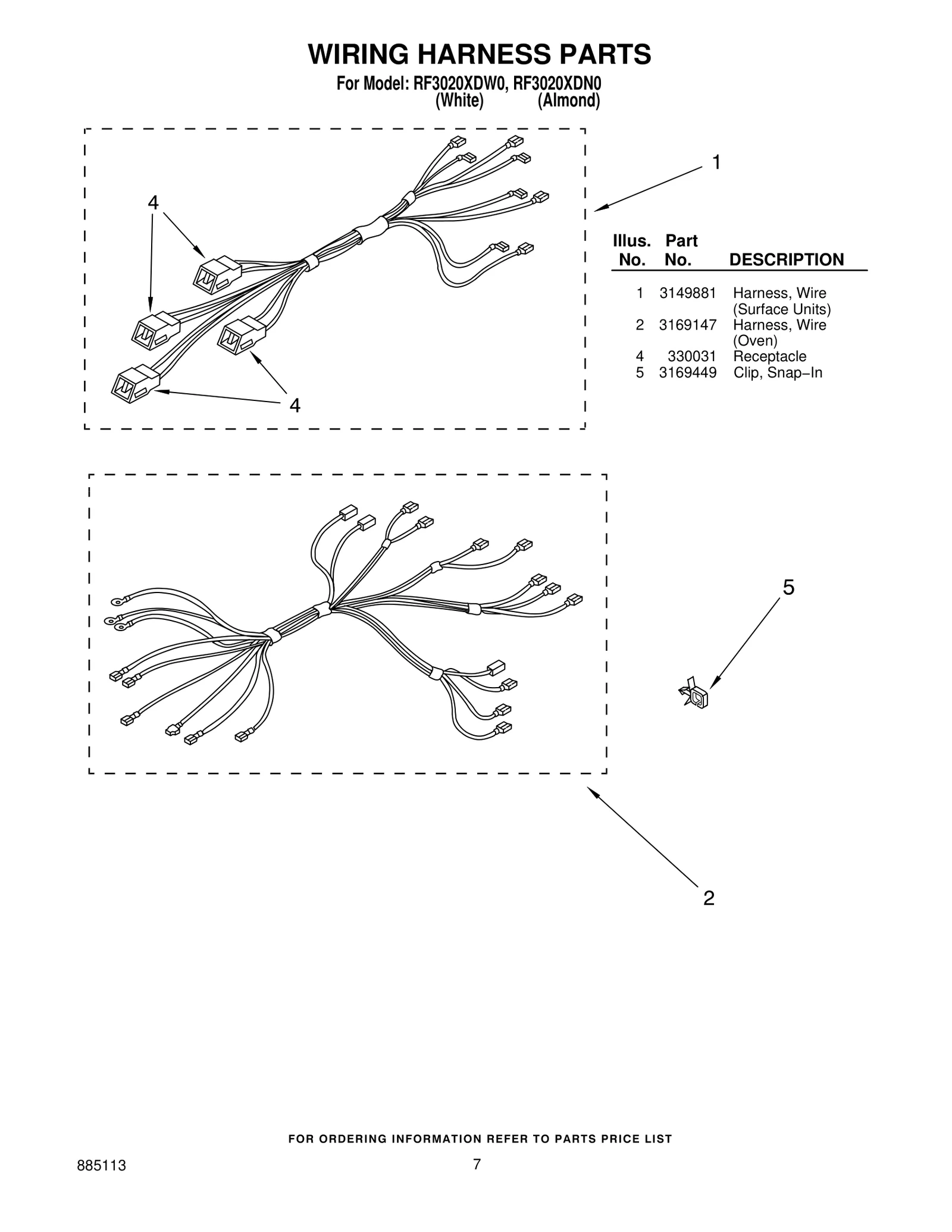 WIRING HARNESS PARTS

For Model: RF3020XDW0, RF3020XDN0
(White) (Almond)

4

1

4

| Illus. No. | Part No. | DESCRIPTION |
|---|---|---|
| 1 | 3149881 | Harness, Wire (Surface Units) |
| 2 | 3169147 | Harness, Wire (Oven) |
| 4 | 330031 | Receptacle |
| 5 | 3169449 | Clip, Snap−In |

5

2

FOR ORDERING INFORMATION REFER TO PARTS PRICE LIST

885113

7