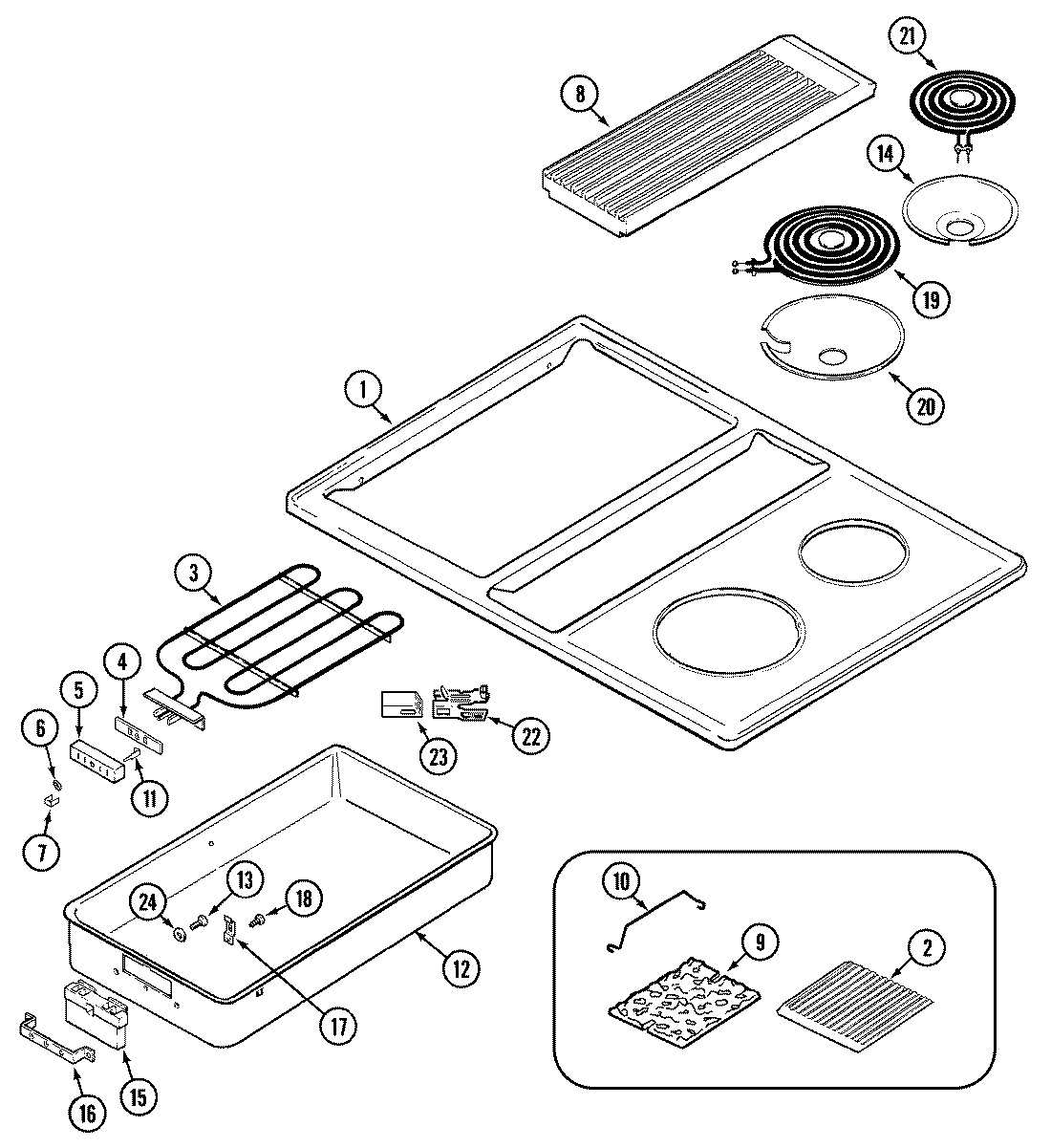 21
8
14
19
20
1
3
4
5
6
11
7
23
22
24
13
18
12
17
15
16
10
9
2