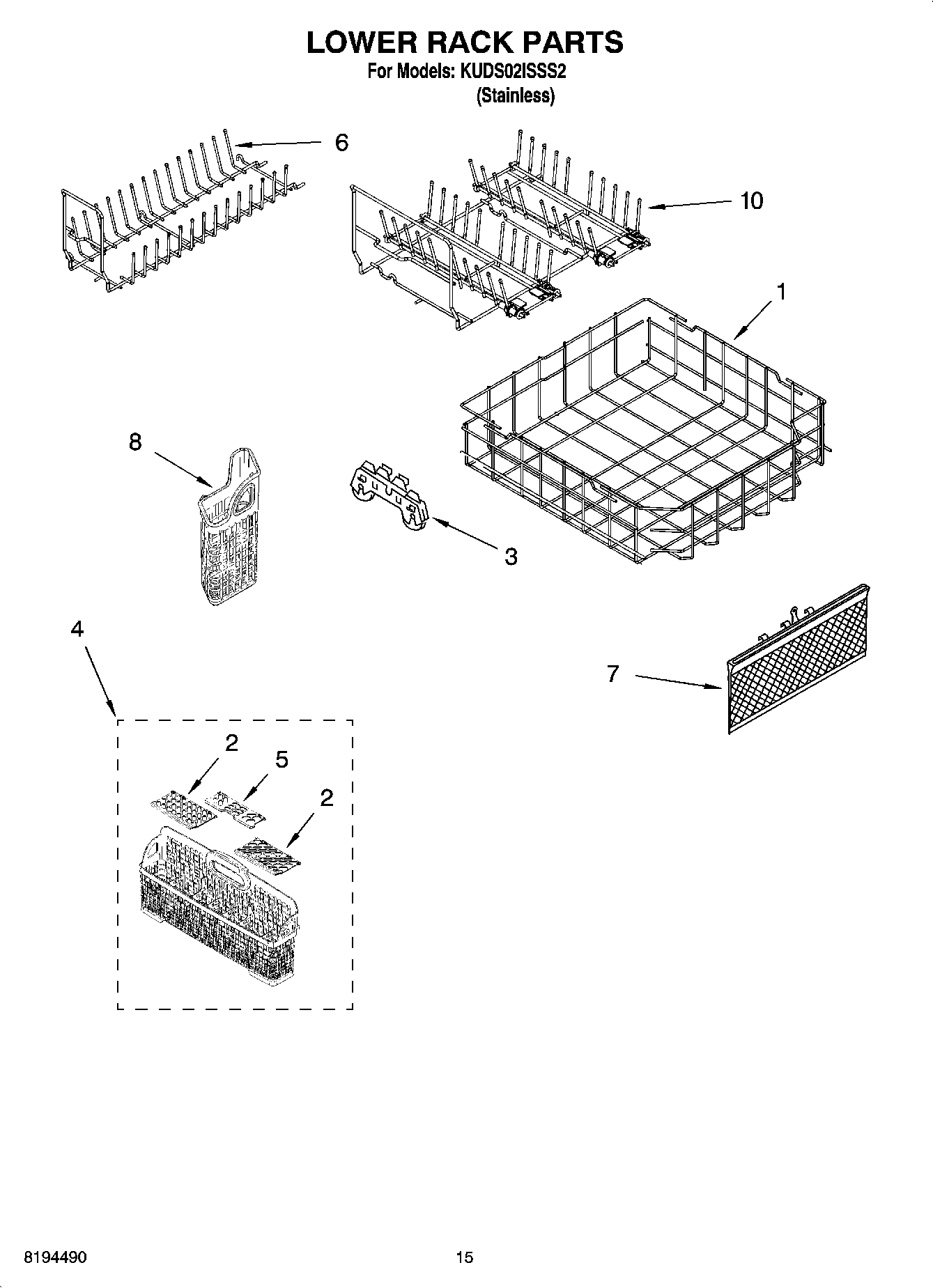 LOWER RACK PARTS
For Models: KUDS02ISSS2
(Stainless)

6

10

1

8

3

4

7

2

5

2

8194490

15