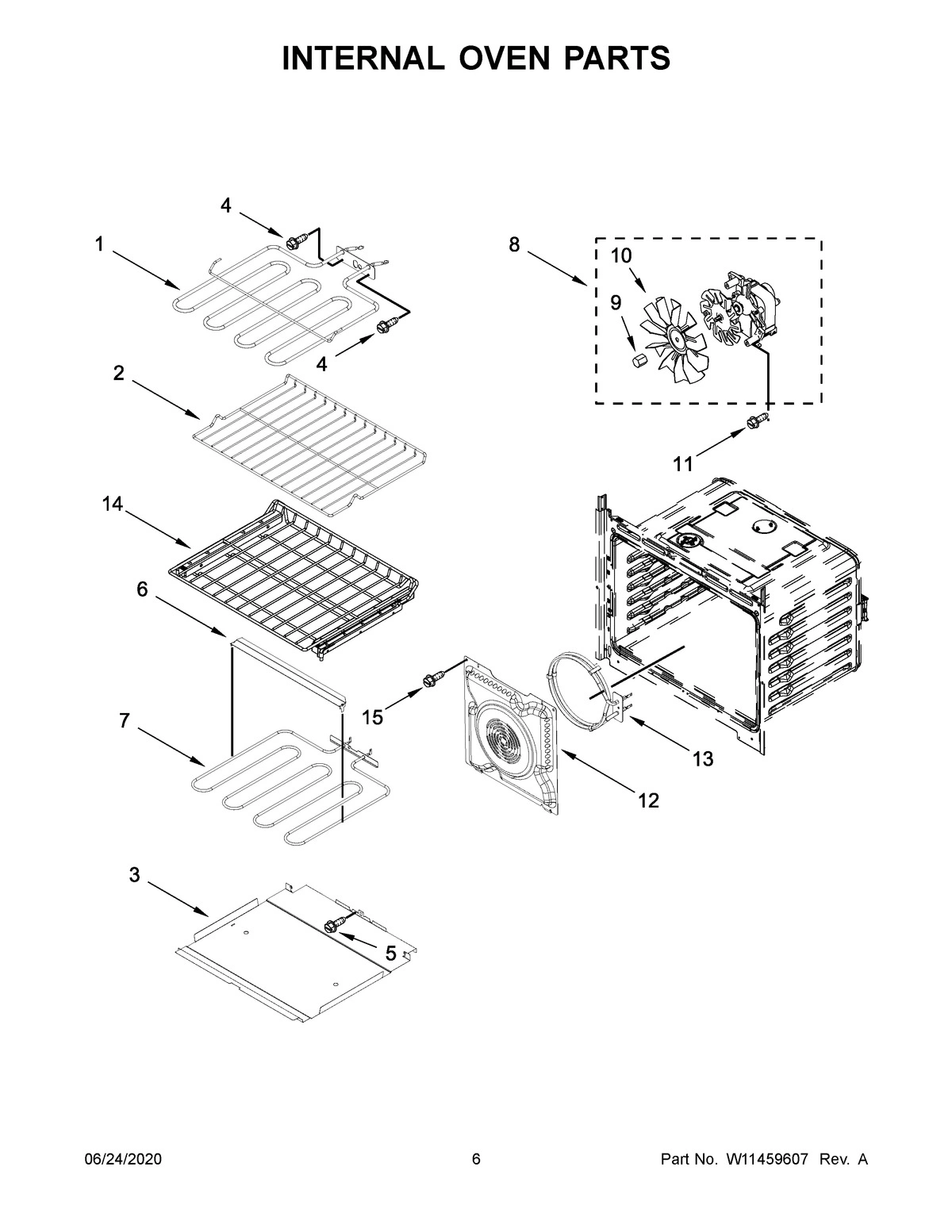 INTERNAL OVEN PARTS

4
1
8
10
9
4
2
11
14
6
15
7
13
12
3
5

06/24/2020 6 Part No. W11459607 Rev. A