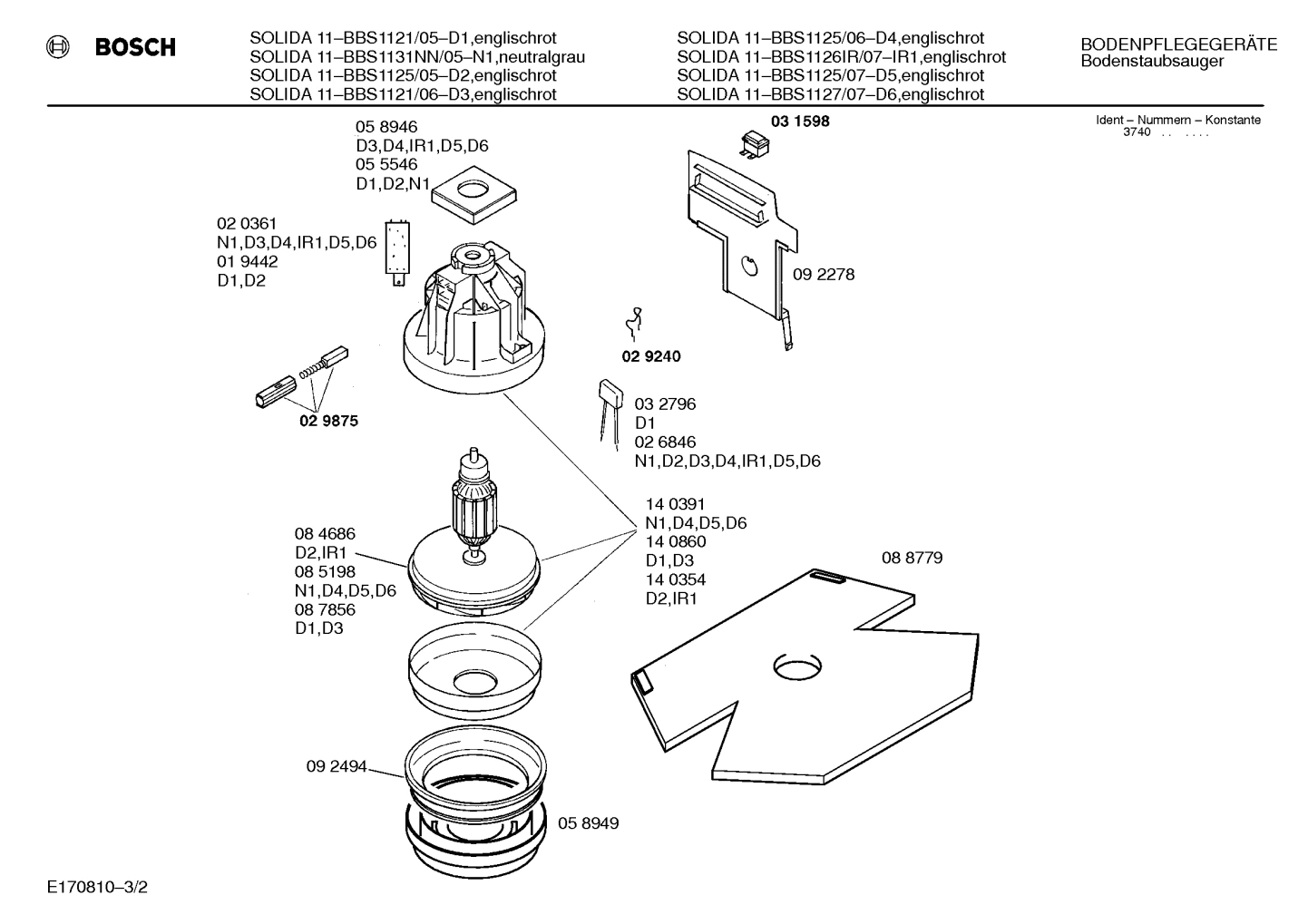 BOSCH

SOLIDA 11–BBS1121/05–D1,englischrot
SOLIDA 11–BBS1131NN/05–N1,neutralgrau
SOLIDA 11–BBS1125/05–D2,englischrot
SOLIDA 11–BBS1121/06–D3,englischrot

SOLIDA 11–BBS1125/06–D4,englischrot
SOLIDA 11–BBS1126IR/07–IR1,englischrot
SOLIDA 11–BBS1125/07–D5,englischrot
SOLIDA 11–BBS1127/07–D6,englischrot

BODENPFLEGEGERÄTE
Bodenstaubsauger

Ident – Nummern – Konstante
3740 . . . . . .

05 8946
D3,D4,IR1,D5,D6
05 5546
D1,D2,N1

03 1598

02 0361
N1,D3,D4,IR1,D5,D6
01 9442
D1,D2

09 2278

02 9240

02 9875

03 2796
D1
02 6846
N1,D2,D3,D4,IR1,D5,D6

14 0391
N1,D4,D5,D6
14 0860
D1,D3
14 0354
D2,IR1

08 4686
D2,IR1
08 5198
N1,D4,D5,D6
08 7856
D1,D3

08 8779

09 2494

05 8949

E170810–3/2