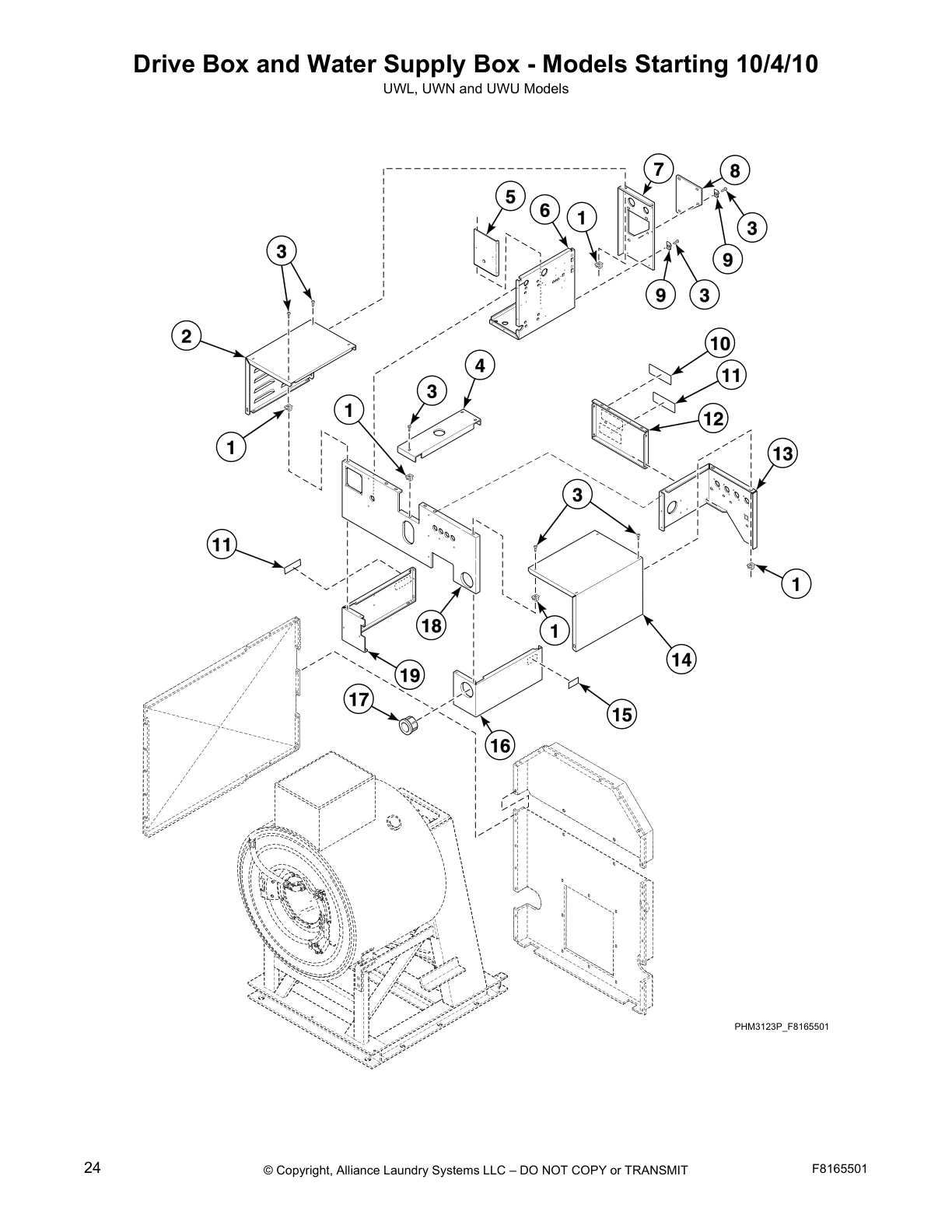 Drive Box and Water Supply Box - Models Starting 10/4/10
UWL, UWN and UWU Models

7
8
5
6
1
3
3
9
9
3
2
10
4
11
3
1
12
1
13
3
11
1
18
1
14
19
17
15
16

PHM3123P_F8165501

24
© Copyright, Alliance Laundry Systems LLC – DO NOT COPY or TRANSMIT
F8165501