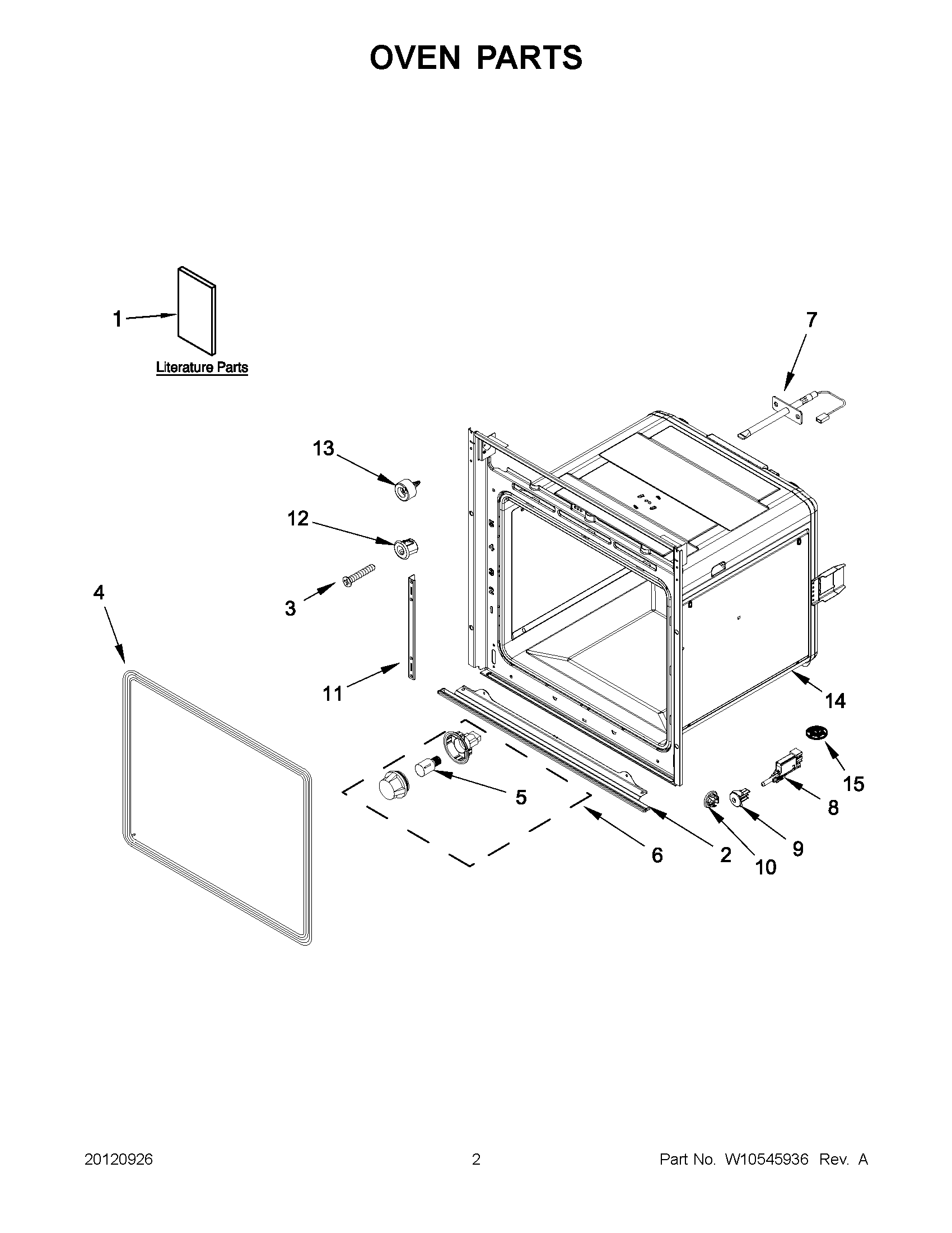 OVEN PARTS

1

Literature Parts

7

13

12

3

4

11

14

15

5

8

9

6

2

10

20120926

2

Part No. W10545936 Rev. A