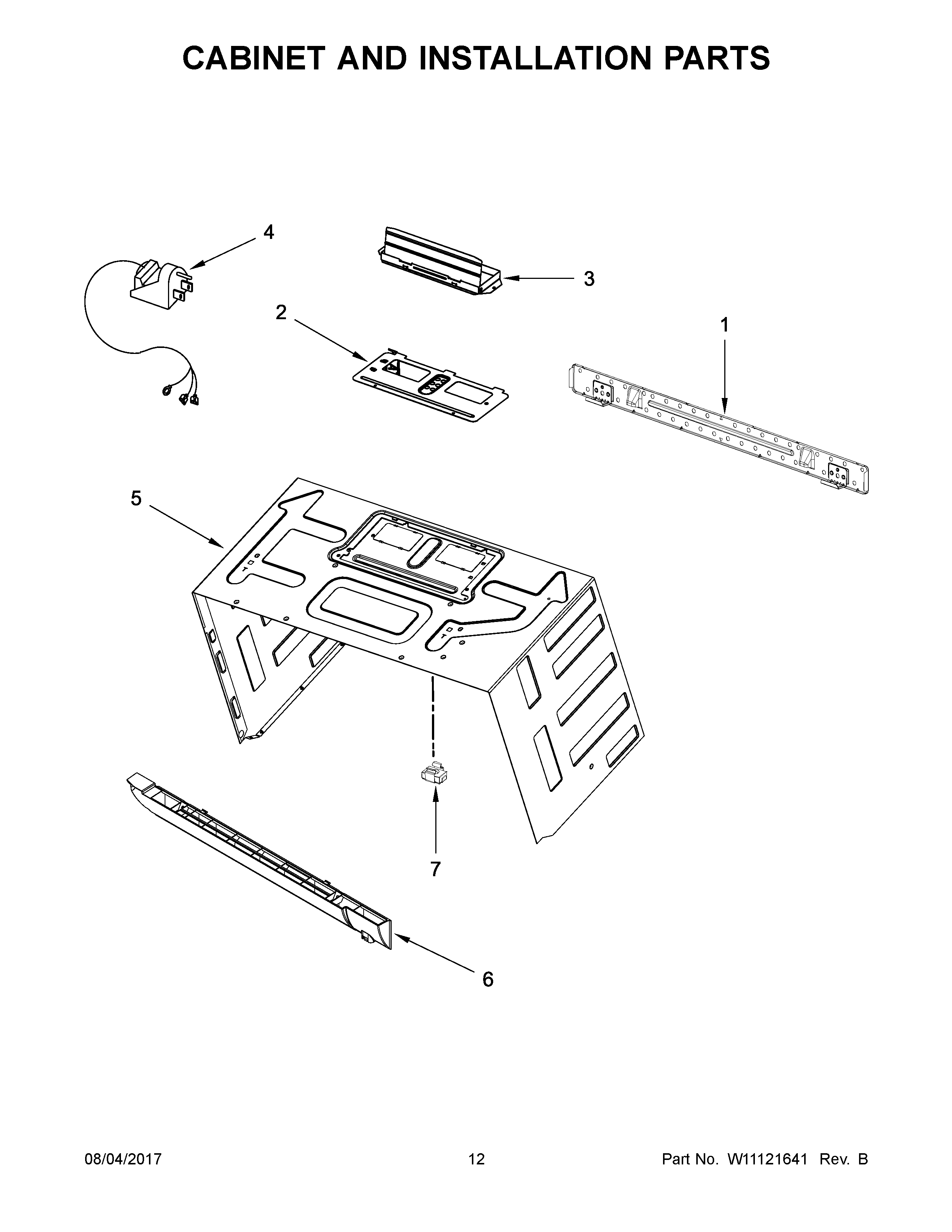 CABINET AND INSTALLATION PARTS

4

3

2

1

5

7

6

08/04/2017

12

Part No. W11121641 Rev. B