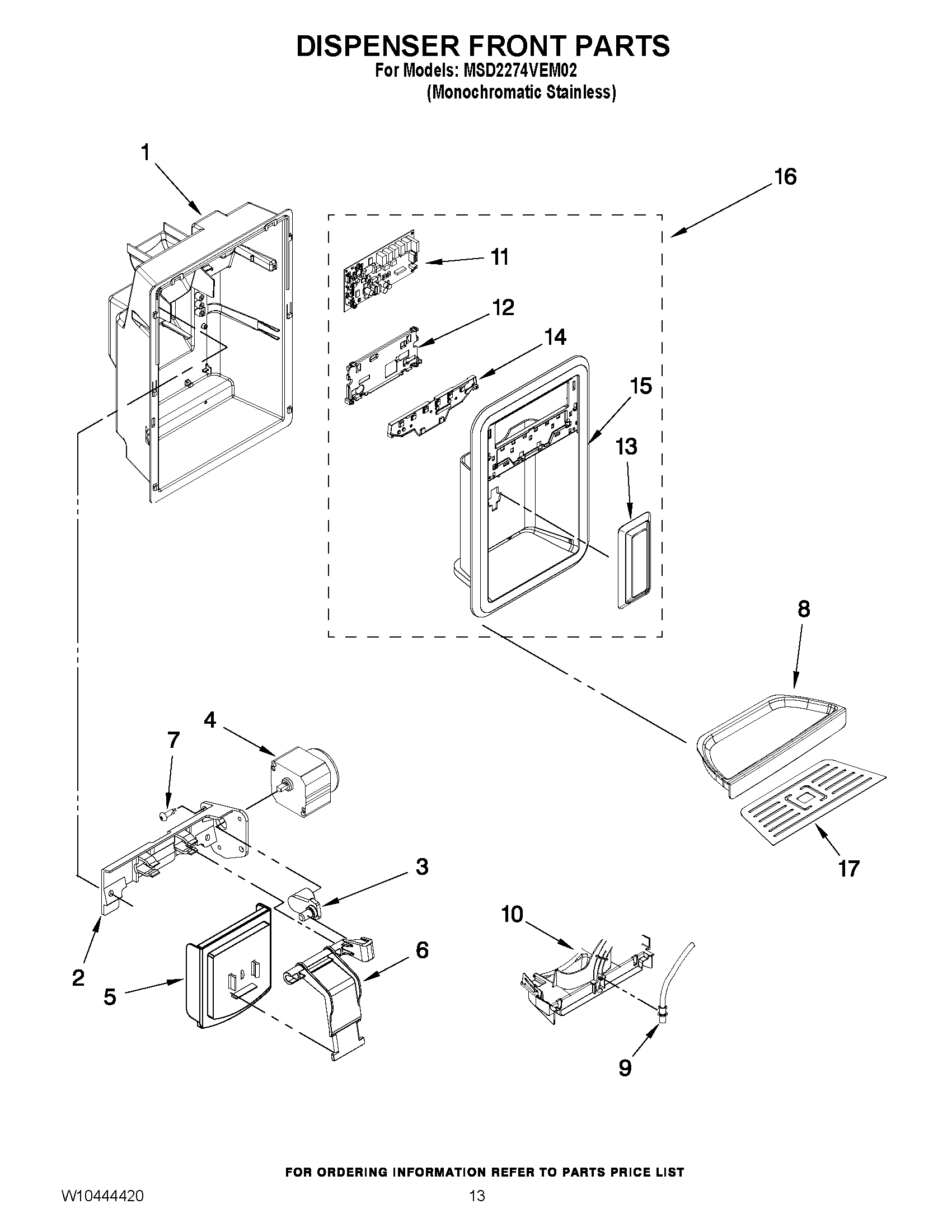 DISPENSER FRONT PARTS
For Models: MSD2274VEM02
(Monochromatic Stainless)

1
16
11
12
14
15
13
8
4
7
3
17
10
2
5
6
9

FOR ORDERING INFORMATION REFER TO PARTS PRICE LIST

W10444420
13