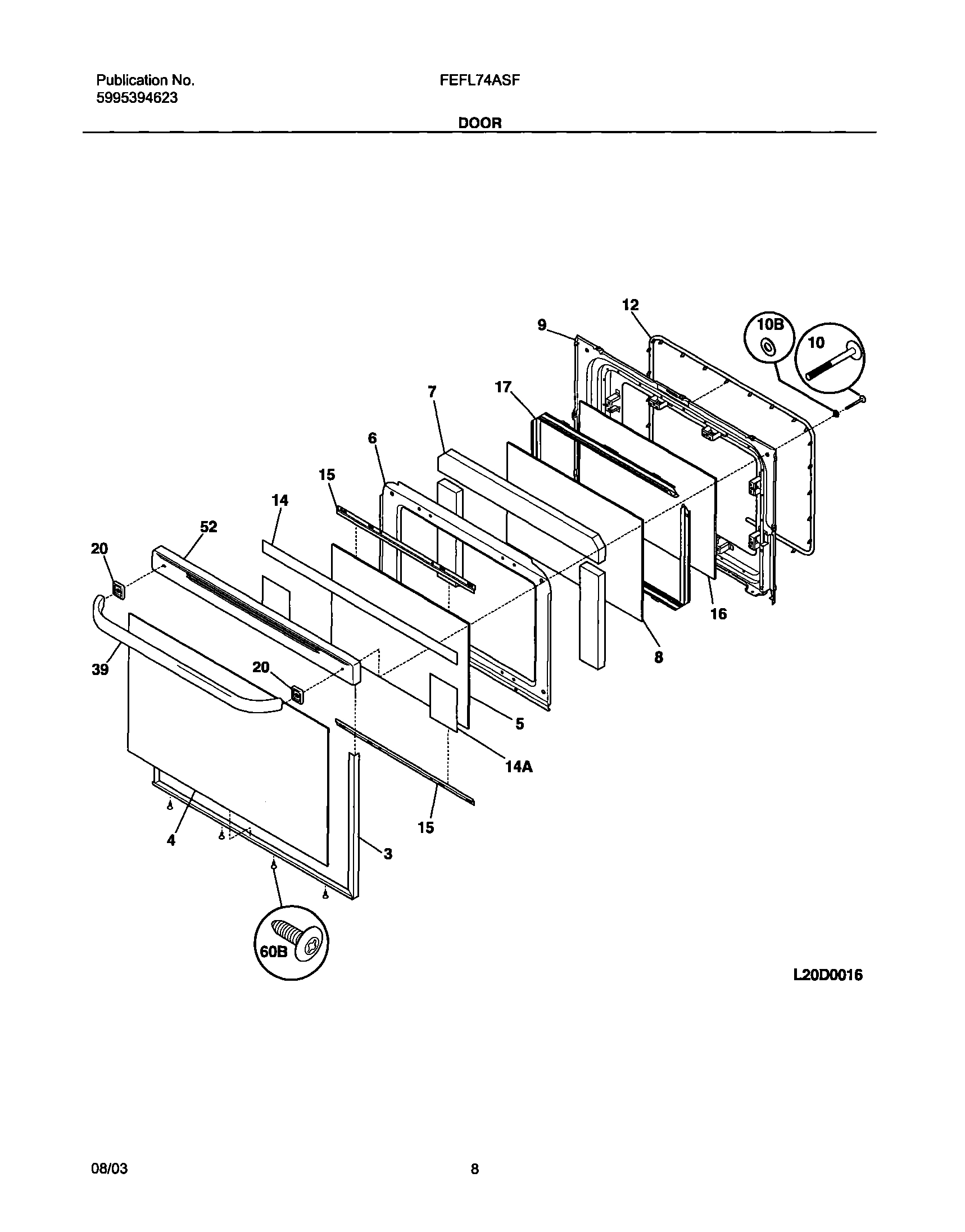 Publication No.
5995394623

FEFL74ASF

DOOR

12
9
10B
10
7
17
6
15
14
52
20
39
20
16
8
5
14A
15
4
3
60B

L20D0016

08/03

8