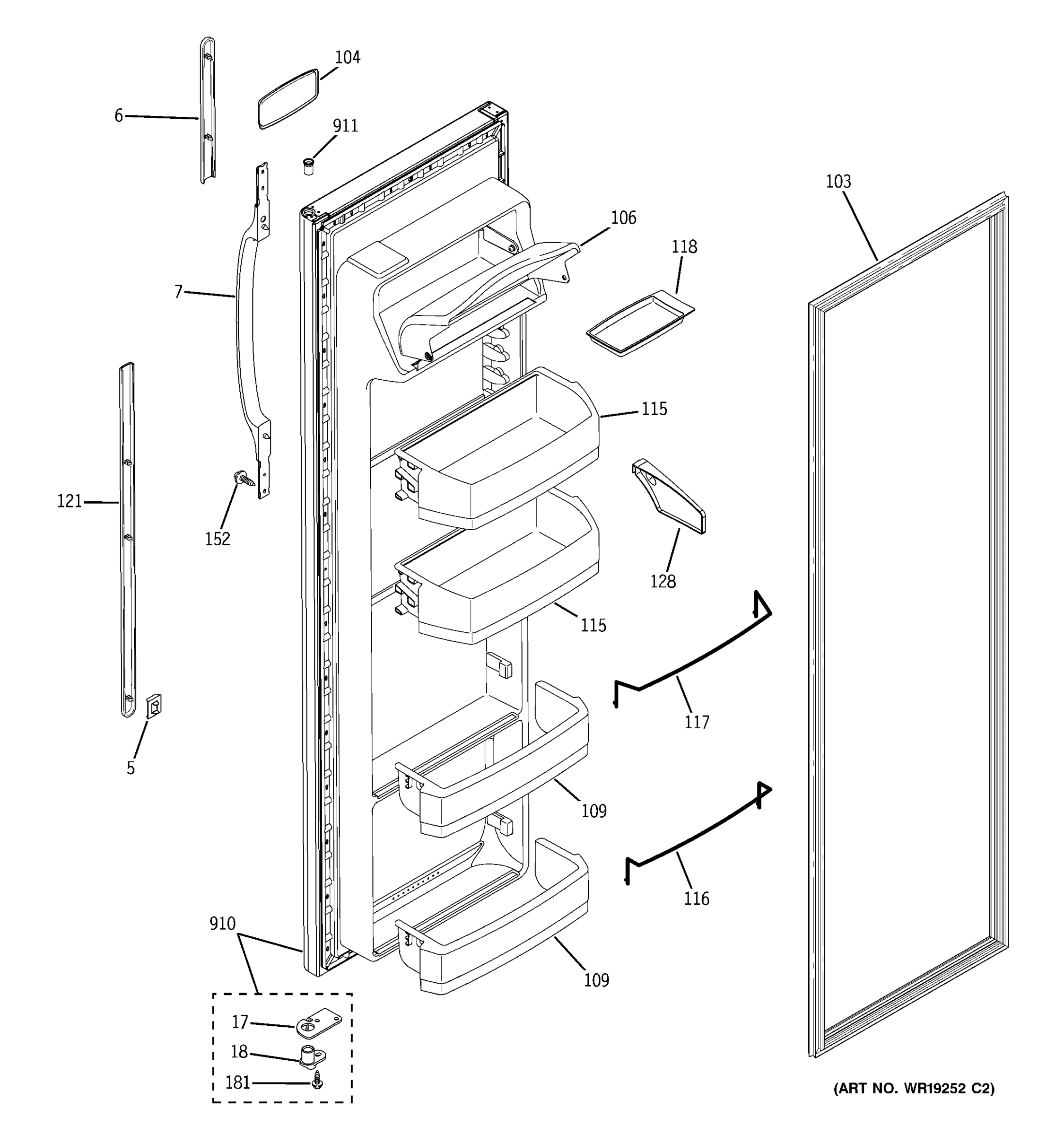 104
6
911
103
106
118
7
115
121
152
128
115
117
5
109
116
910
109
17
18
181
(ART NO. WR19252 C2)