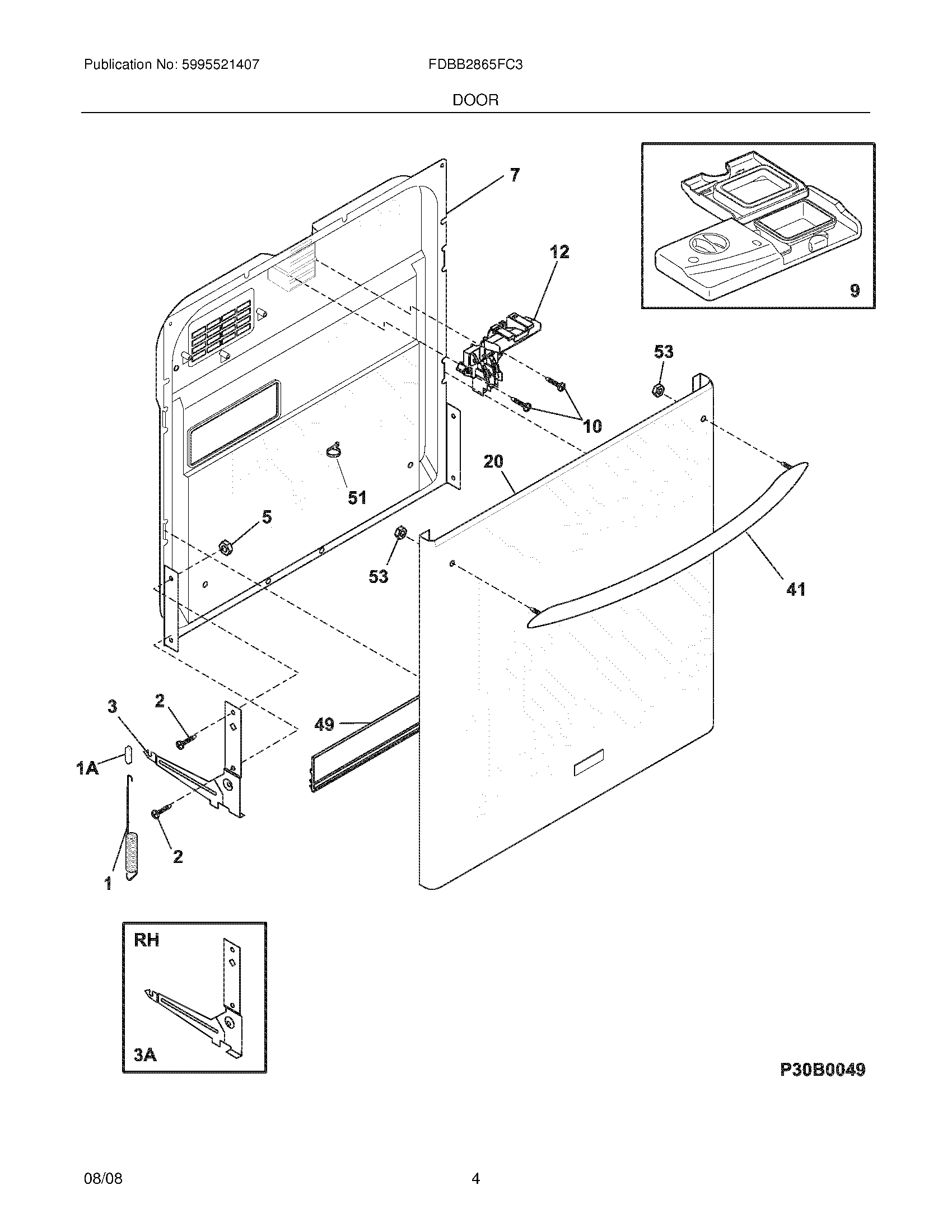 Publication No: 5995521407

FDBB2865FC3

DOOR

7

12

9

53

10

20

51

5

53

41

3

2

49

1A

2

1

RH

3A

P30B0049

08/08

4