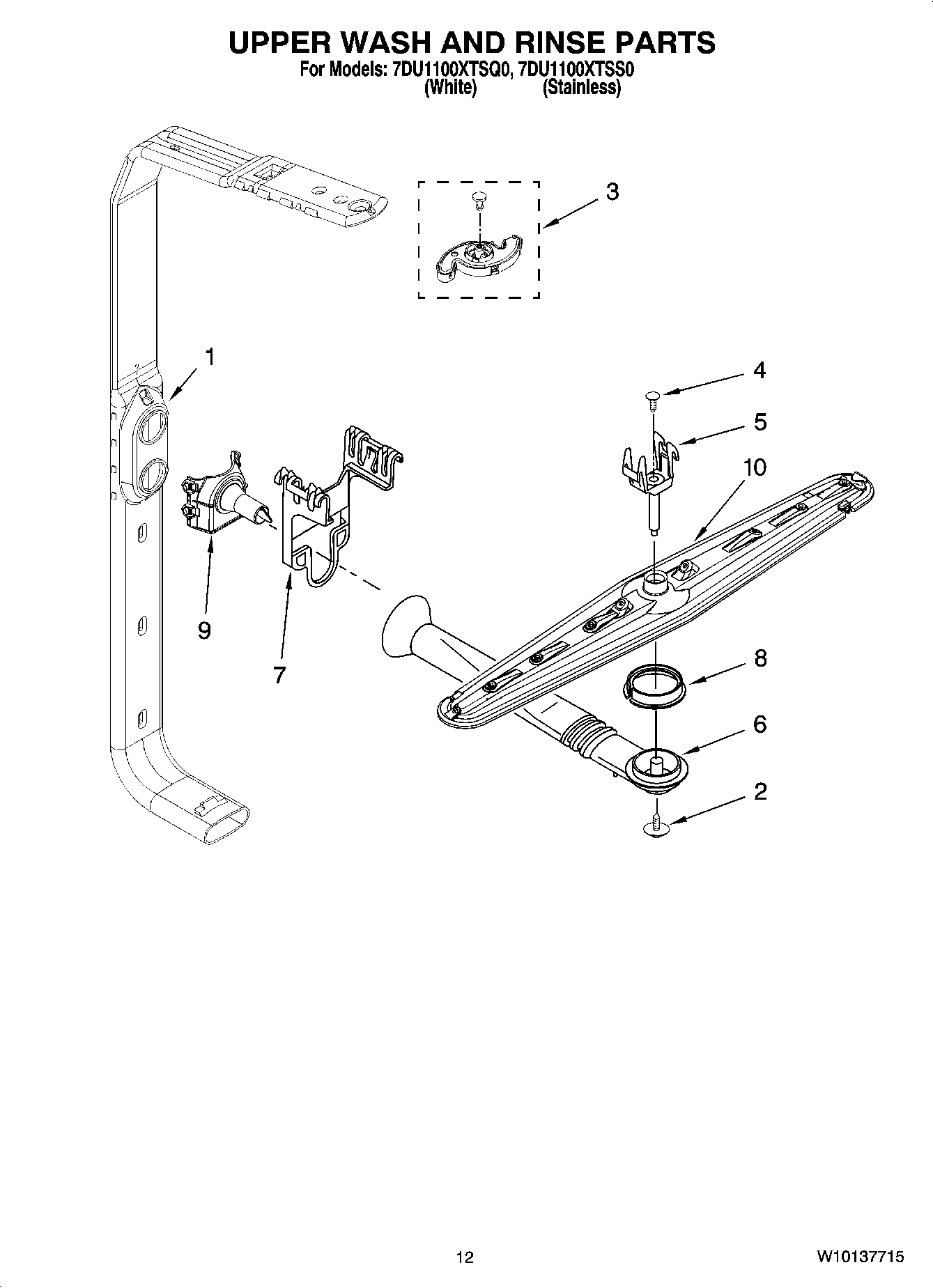 UPPER WASH AND RINSE PARTS
For Models: 7DU1100XTSQ0, 7DU1100XTSS0
(White) (Stainless)

3

1

4

5

10

9

7

8

6

2

12

W10137715