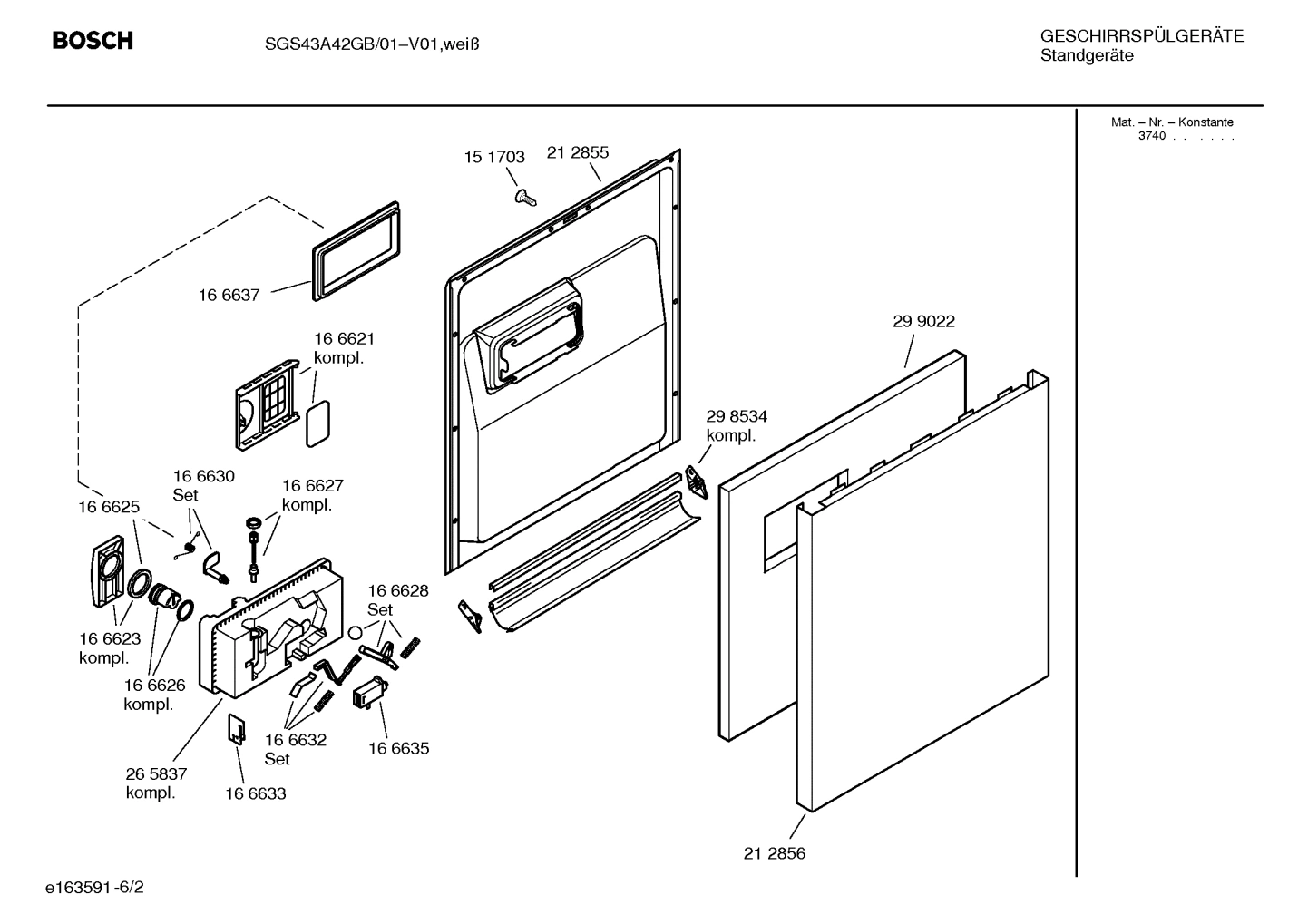 BOSCH

SGS43A42GB/01–V01,weiß

GESCHIRRSPÜLGERÄTE
Standgeräte

Mat. – Nr. – Konstante
3740 . . . . . .

15 1703
21 2855
16 6637
16 6621
kompl.
29 9022
29 8534
kompl.
16 6630
Set
16 6627
kompl.
16 6625
16 6628
Set
16 6623
kompl.
16 6626
kompl.
16 6632
Set
16 6635
26 5837
kompl.
16 6633
21 2856

e163591-6/2