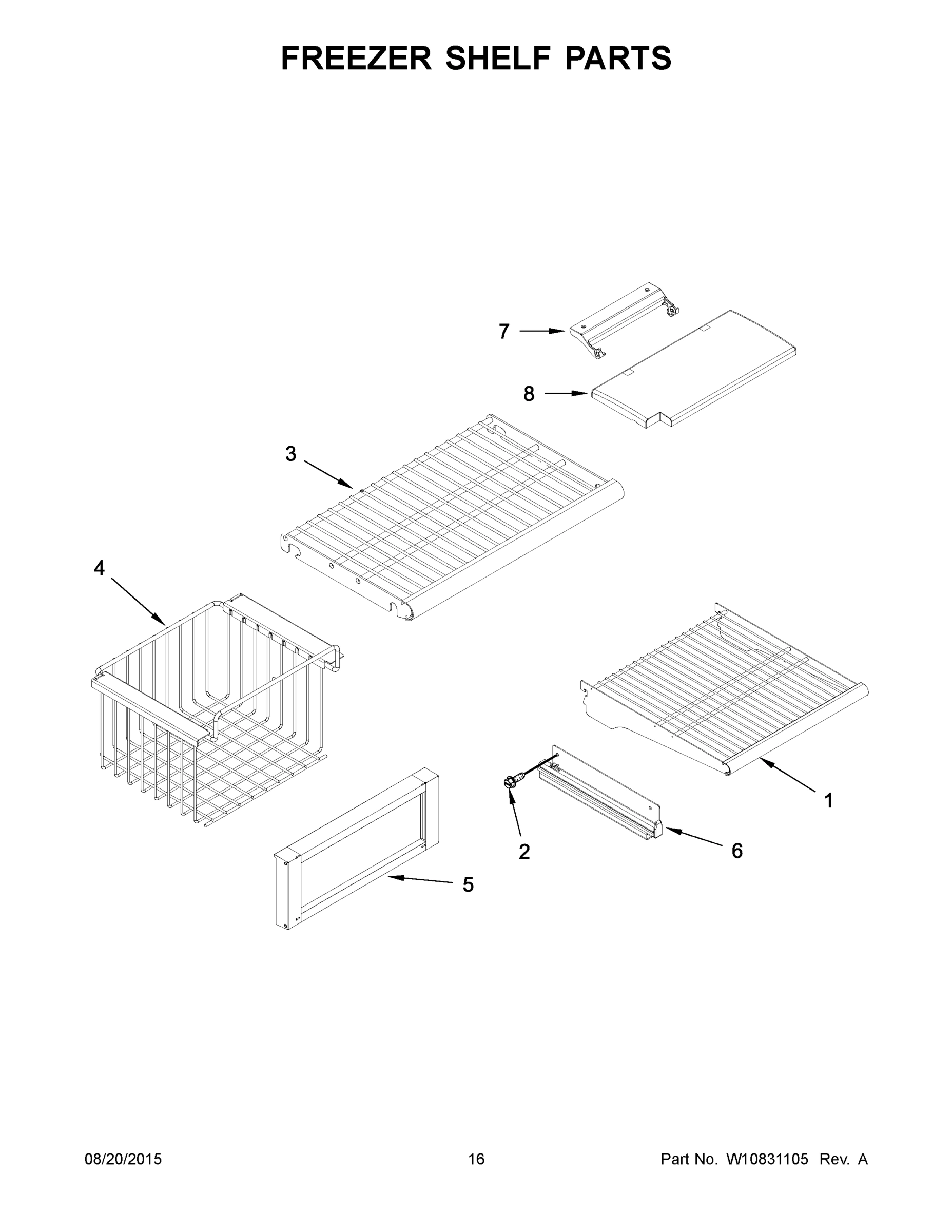 FREEZER SHELF PARTS

7

8

3

4

1

2

6

5

08/20/2015

16

Part No. W10831105 Rev. A