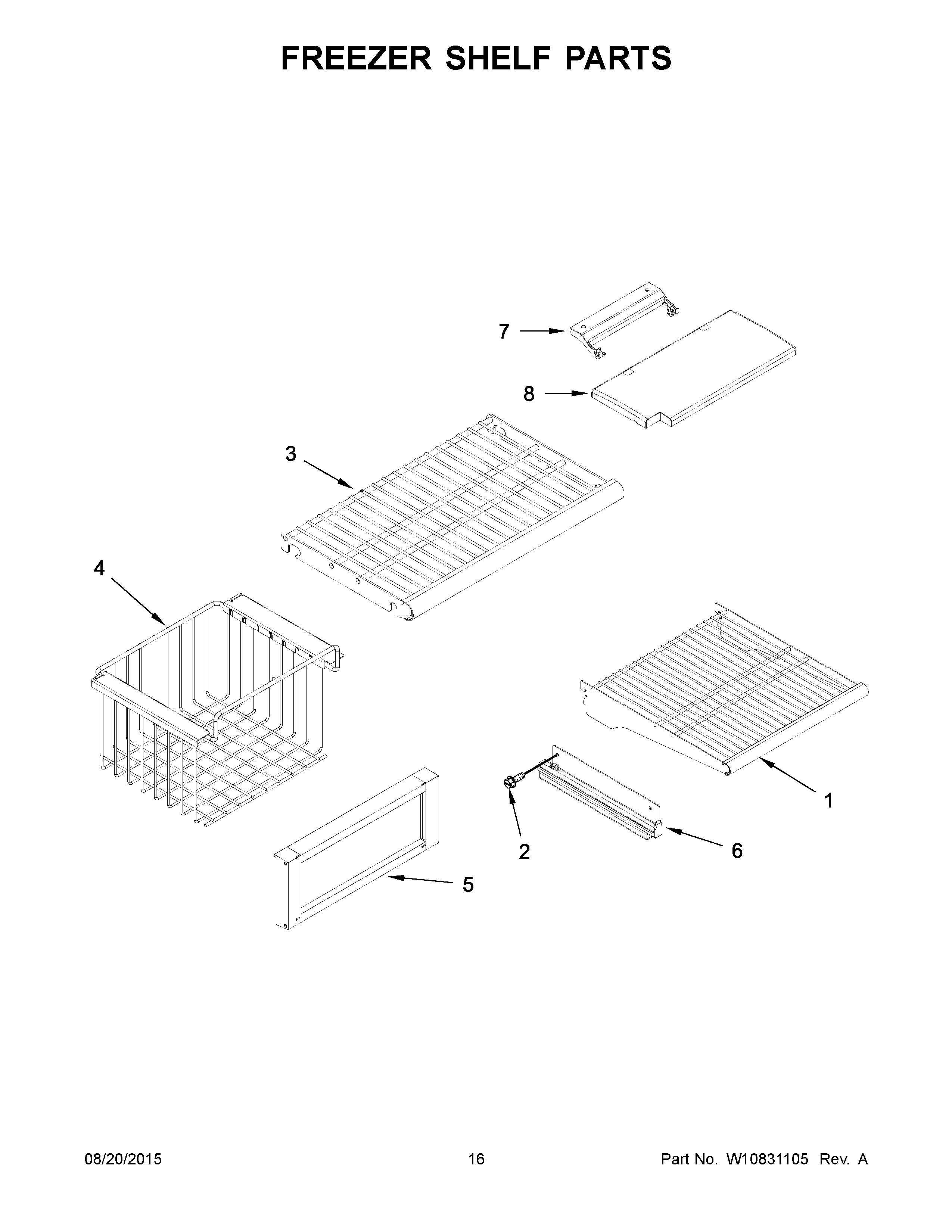 FREEZER SHELF PARTS

7

8

3

4

1

2

6

5

08/20/2015

16

Part No. W10831105 Rev. A