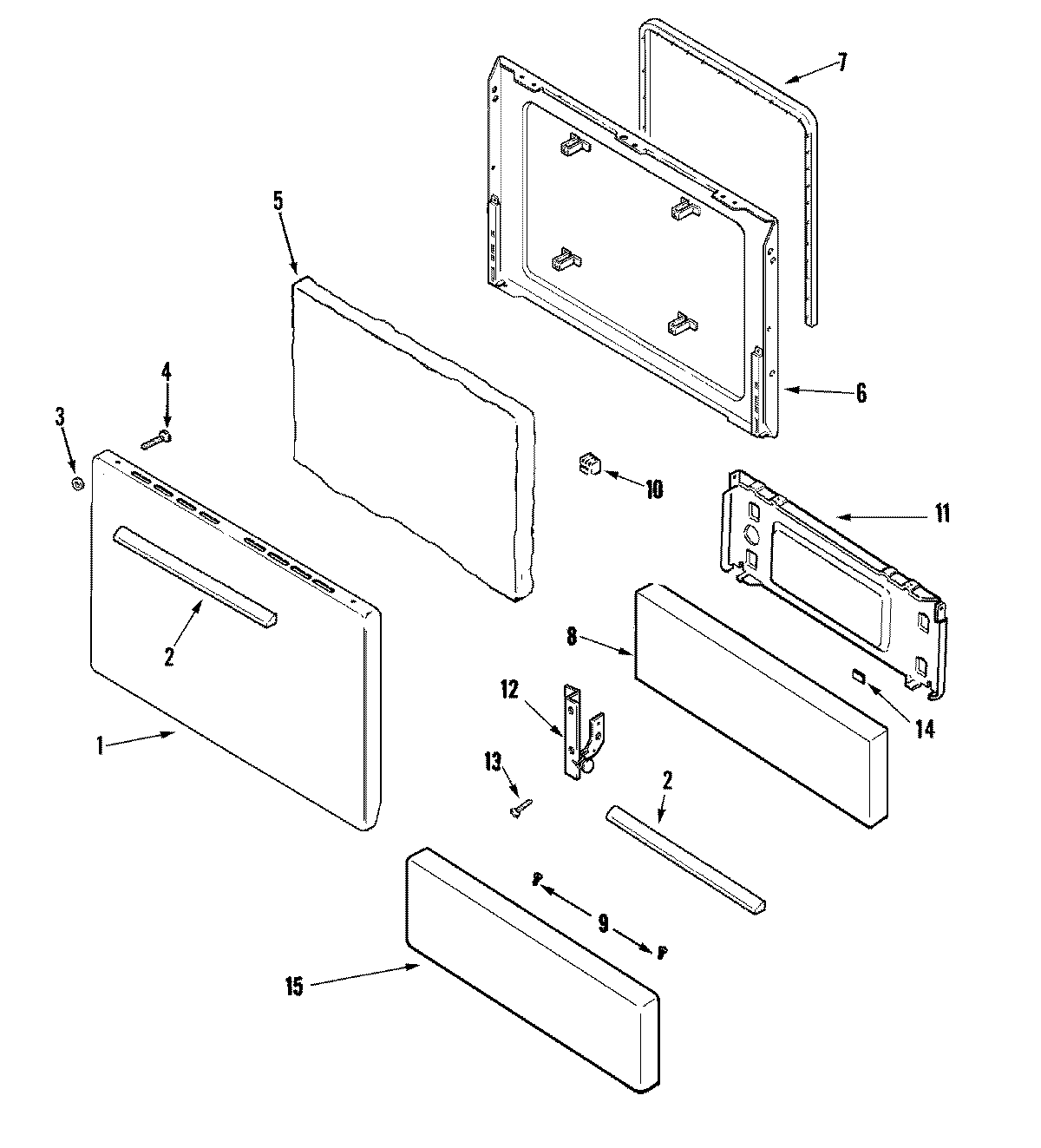 7
5
6
4
3
10
11
2
8
12
14
1
13
2
9
15