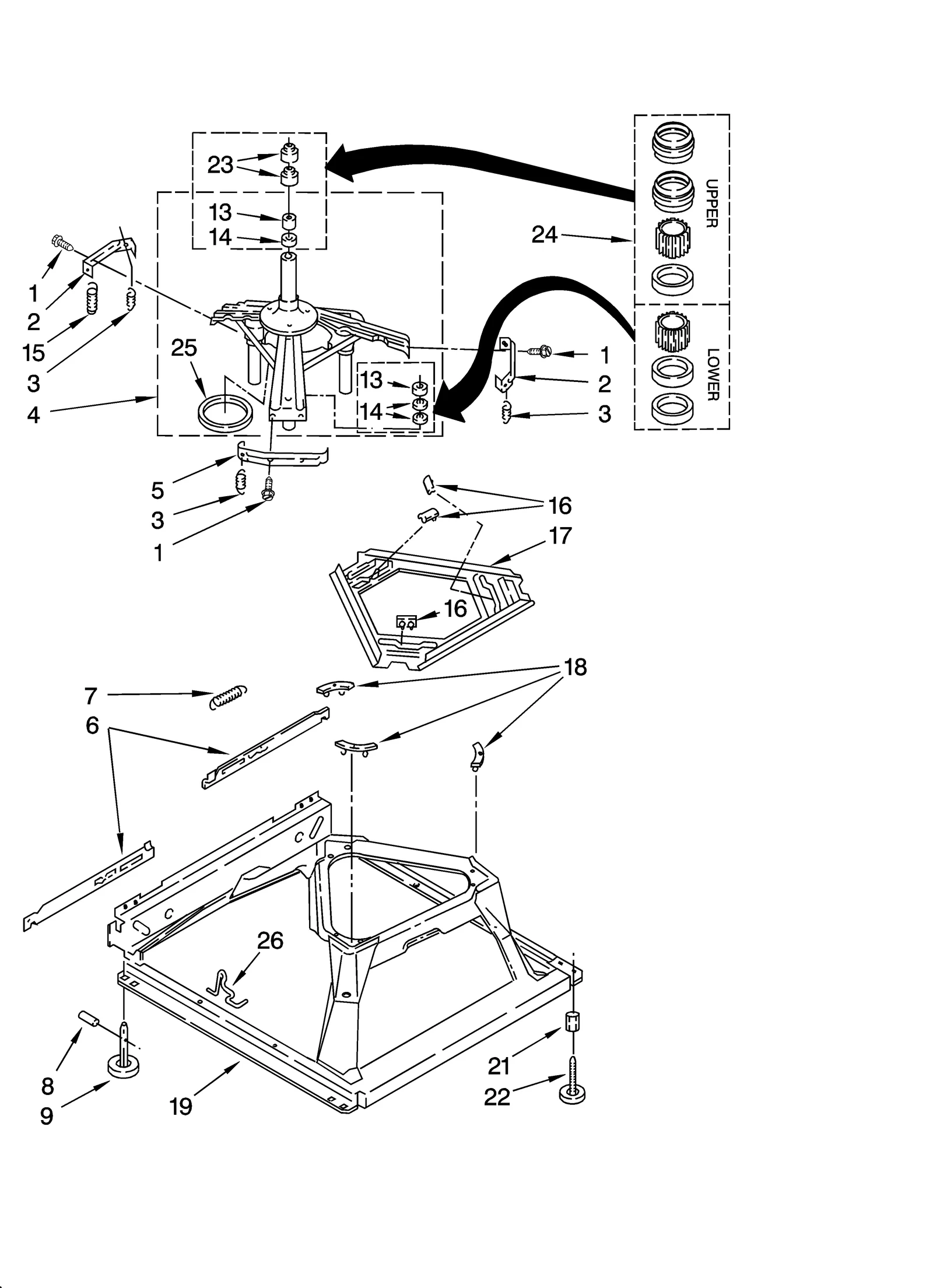 23
13
14
UPPER
24
LOWER
1
2
15
3
4
25
13
14
1
2
3
5
3
1
16
17
16
18
7
6
26
8
9
19
21
22