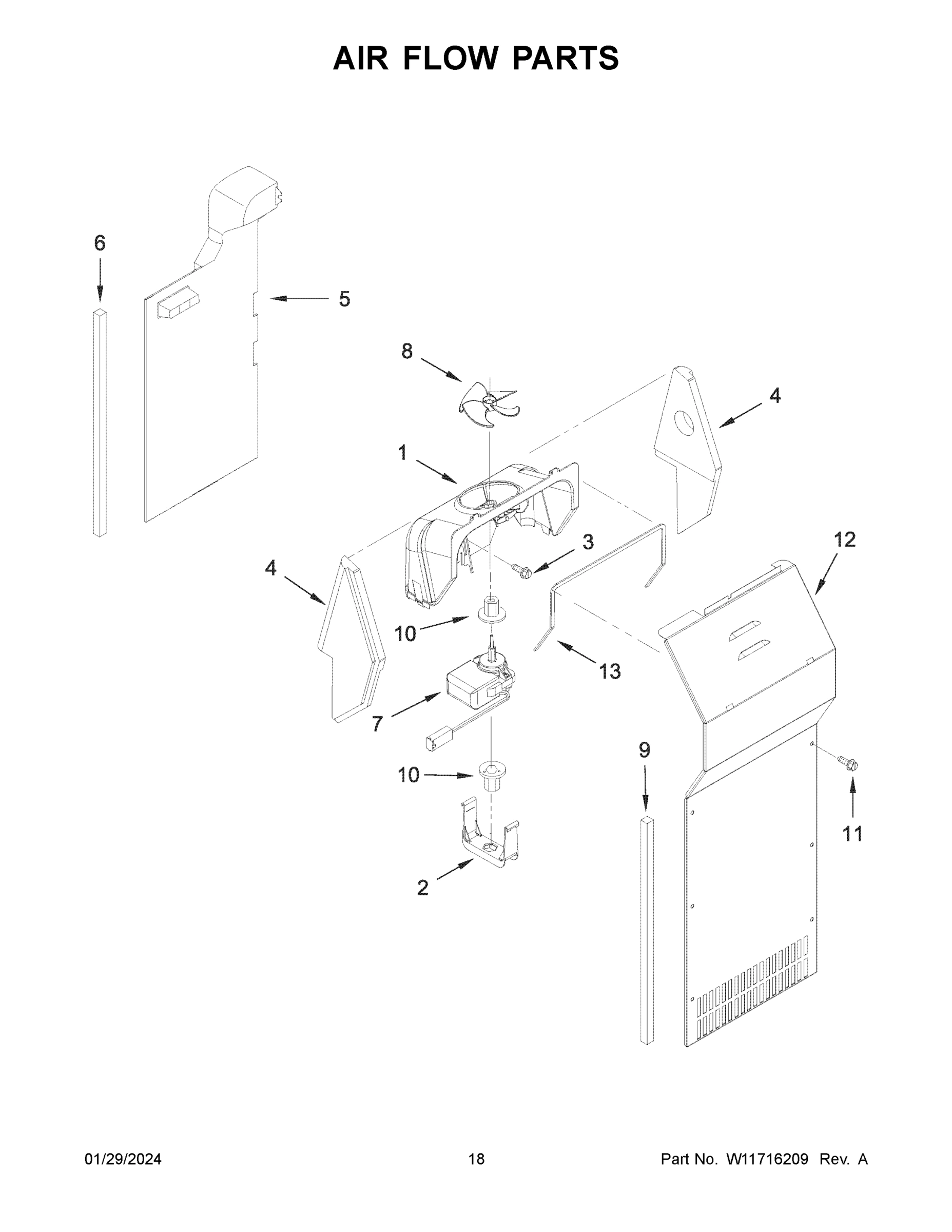 AIR FLOW PARTS

6

5

8

4

1

3

12

4

10

13

7

9

10

11

2

01/29/2024

18

Part No. W11716209 Rev. A