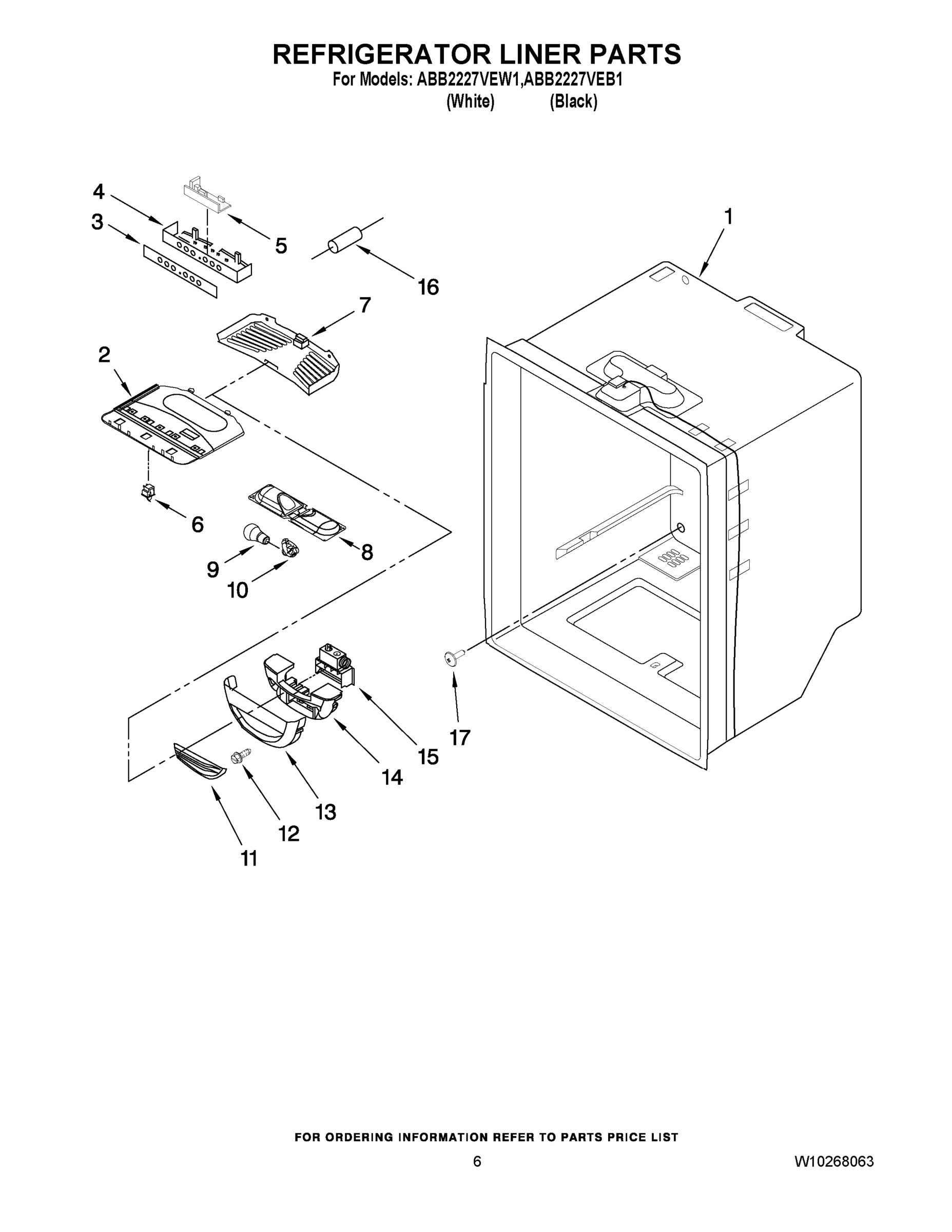 REFRIGERATOR LINER PARTS
For Models: ABB2227VEW1,ABB2227VEB1
(White) (Black)

4
3
5
16
1
7
2
6
8
9
10
17
15
14
13
12
11

FOR ORDERING INFORMATION REFER TO PARTS PRICE LIST

6

W10268063