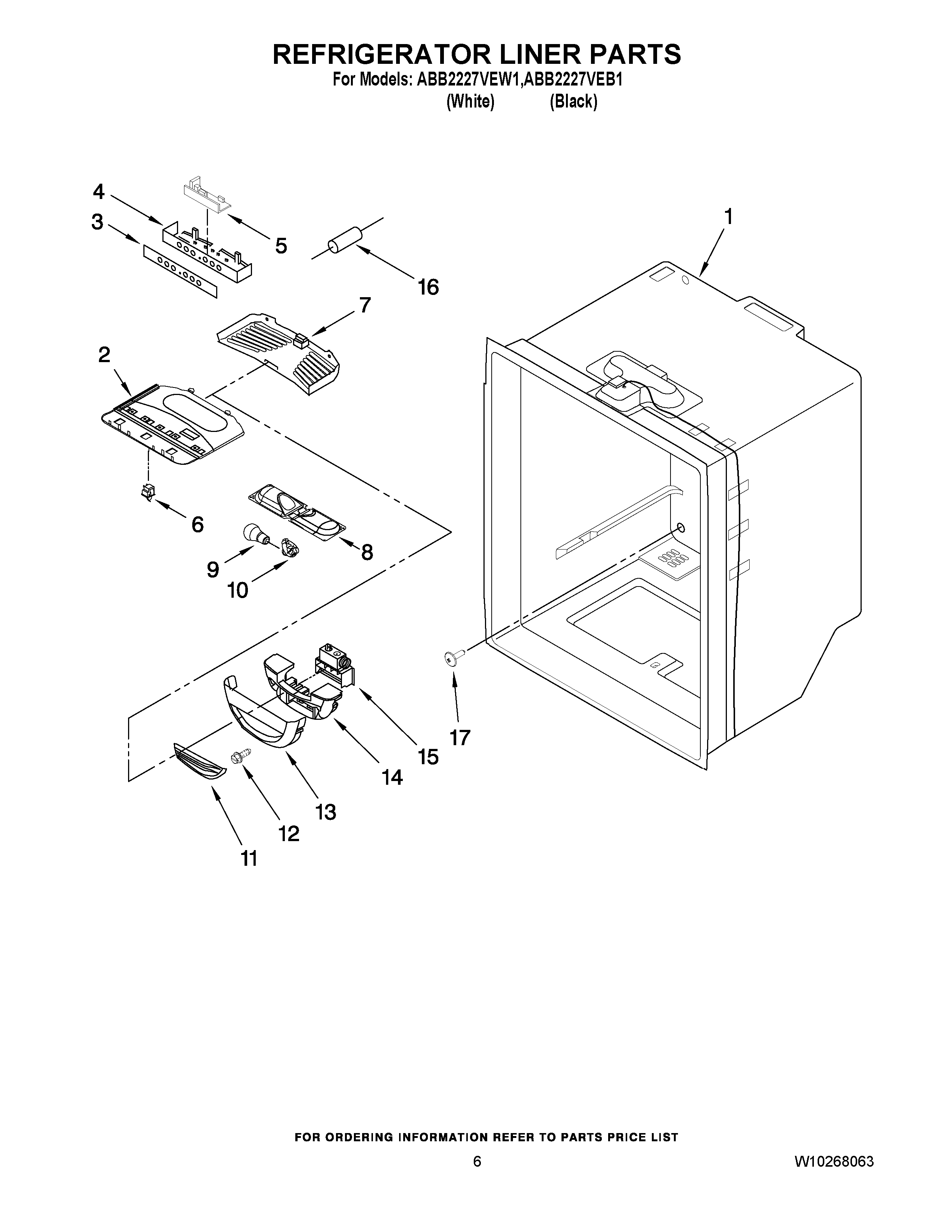 REFRIGERATOR LINER PARTS
For Models: ABB2227VEW1,ABB2227VEB1
(White) (Black)

4
3
5
16
1
7
2
6
8
9
10
17
15
14
13
12
11

FOR ORDERING INFORMATION REFER TO PARTS PRICE LIST

6

W10268063